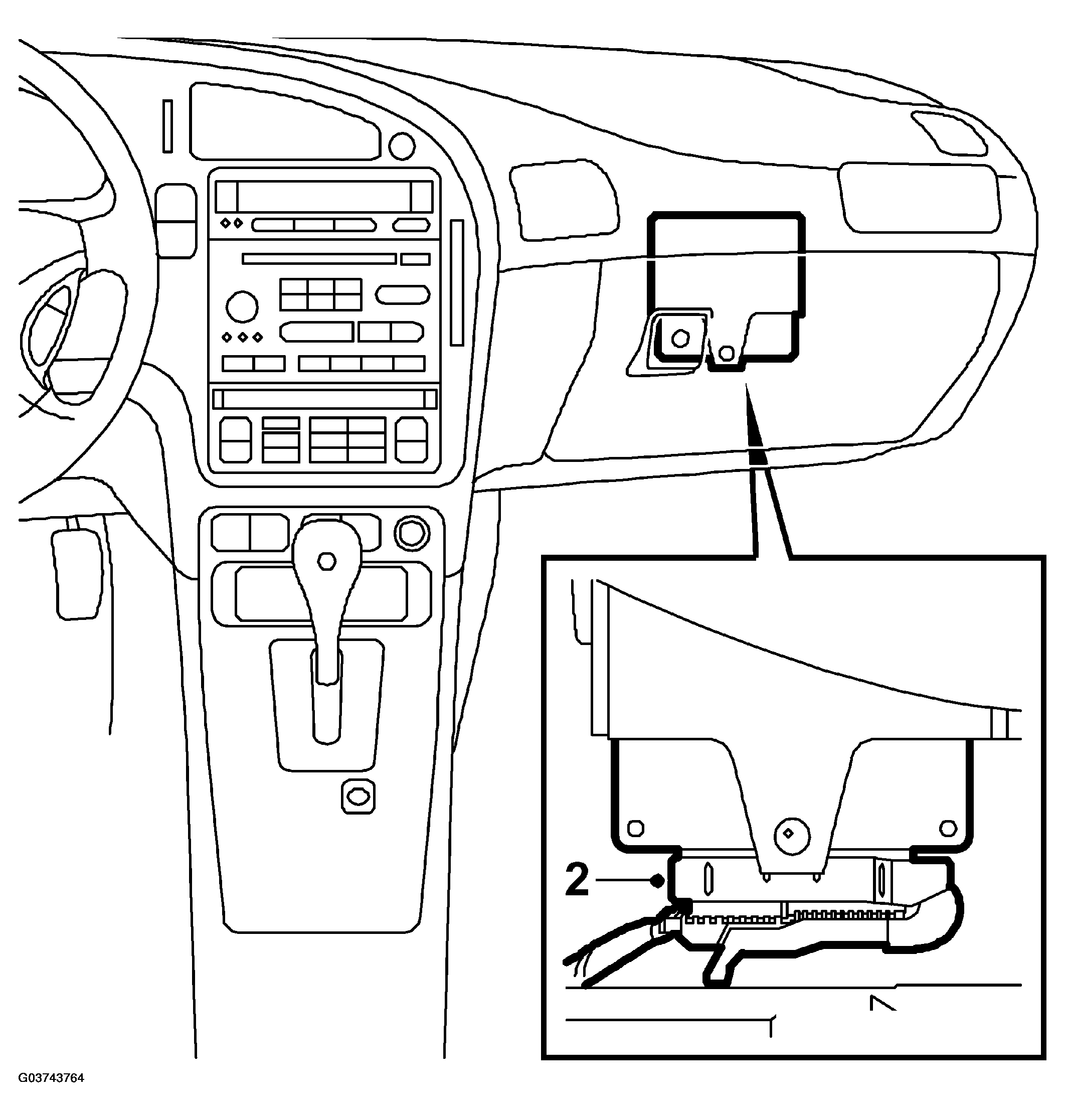 2

G03743764