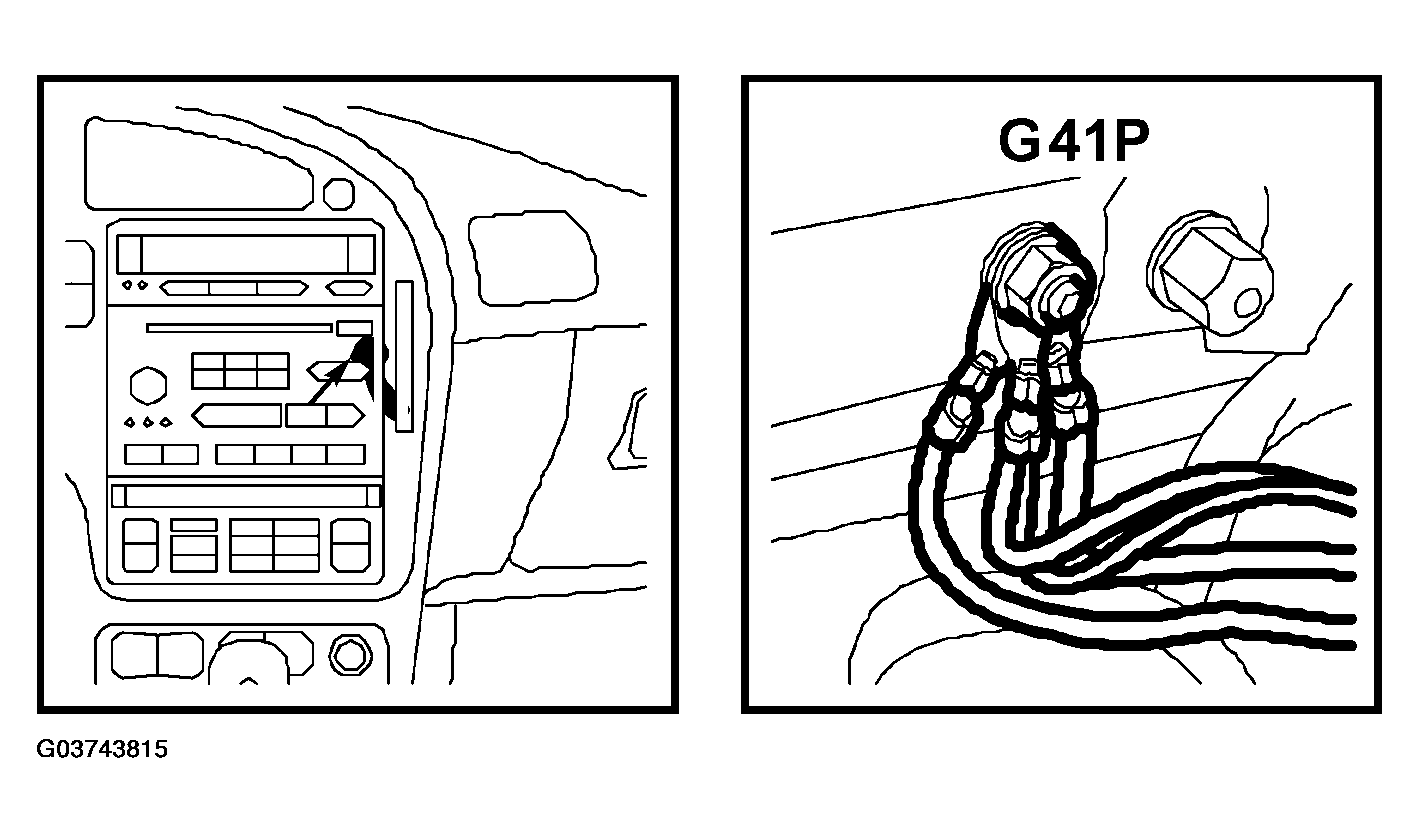 G41P

G03743815