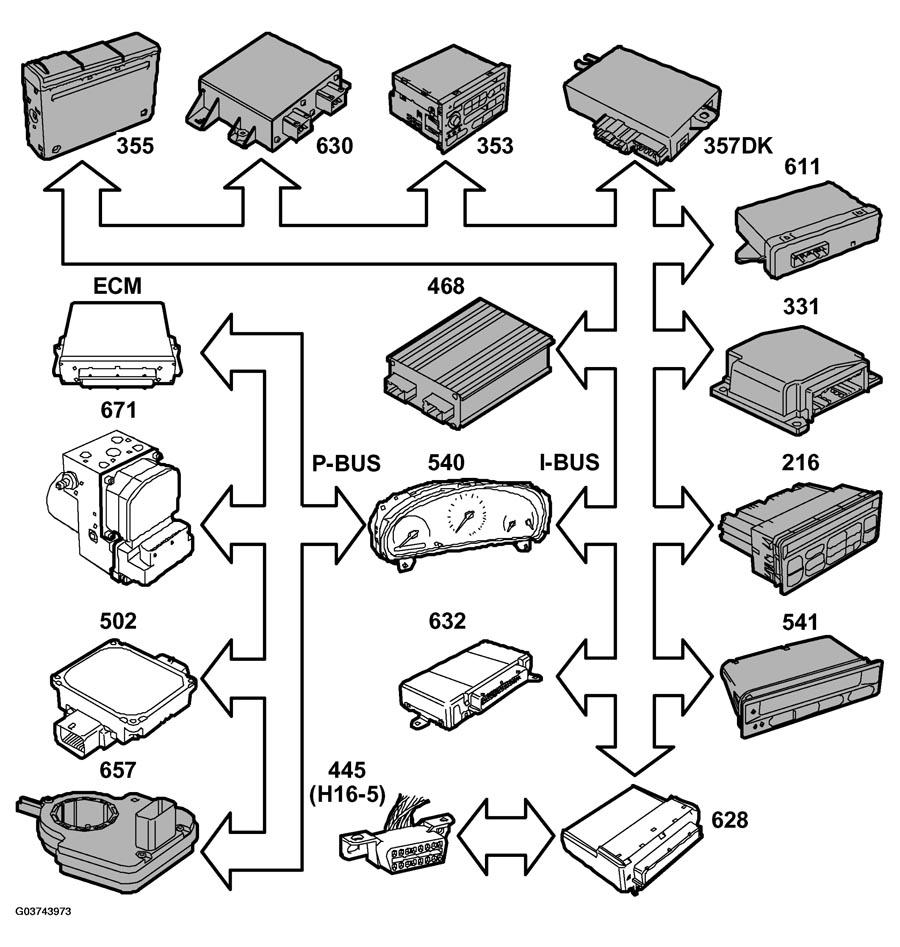 355
630
353
357DK
611
ECM
468
331
671
P-BUS
540
I-BUS
216
502
632
541
657
445
(H16-5)
628
G03743973