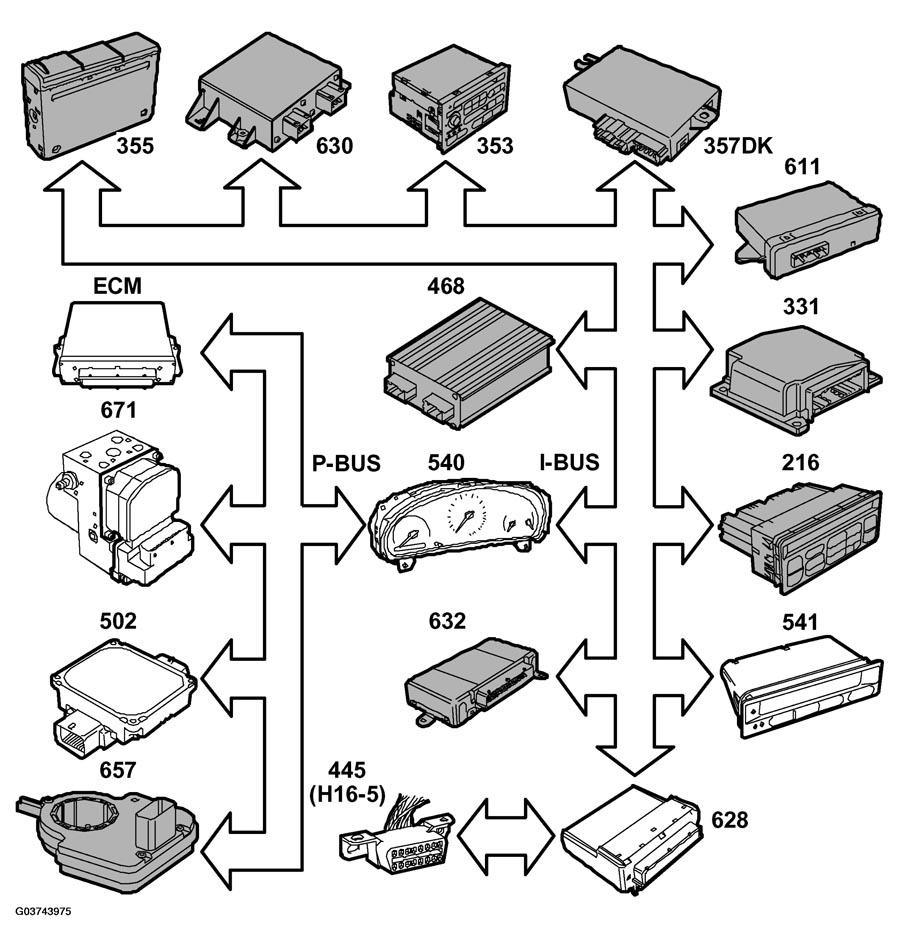 355
630
353
357DK
611
ECM
468
331
671
P-BUS
540
I-BUS
216
502
632
541
657
445
(H16-5)
628
G03743975