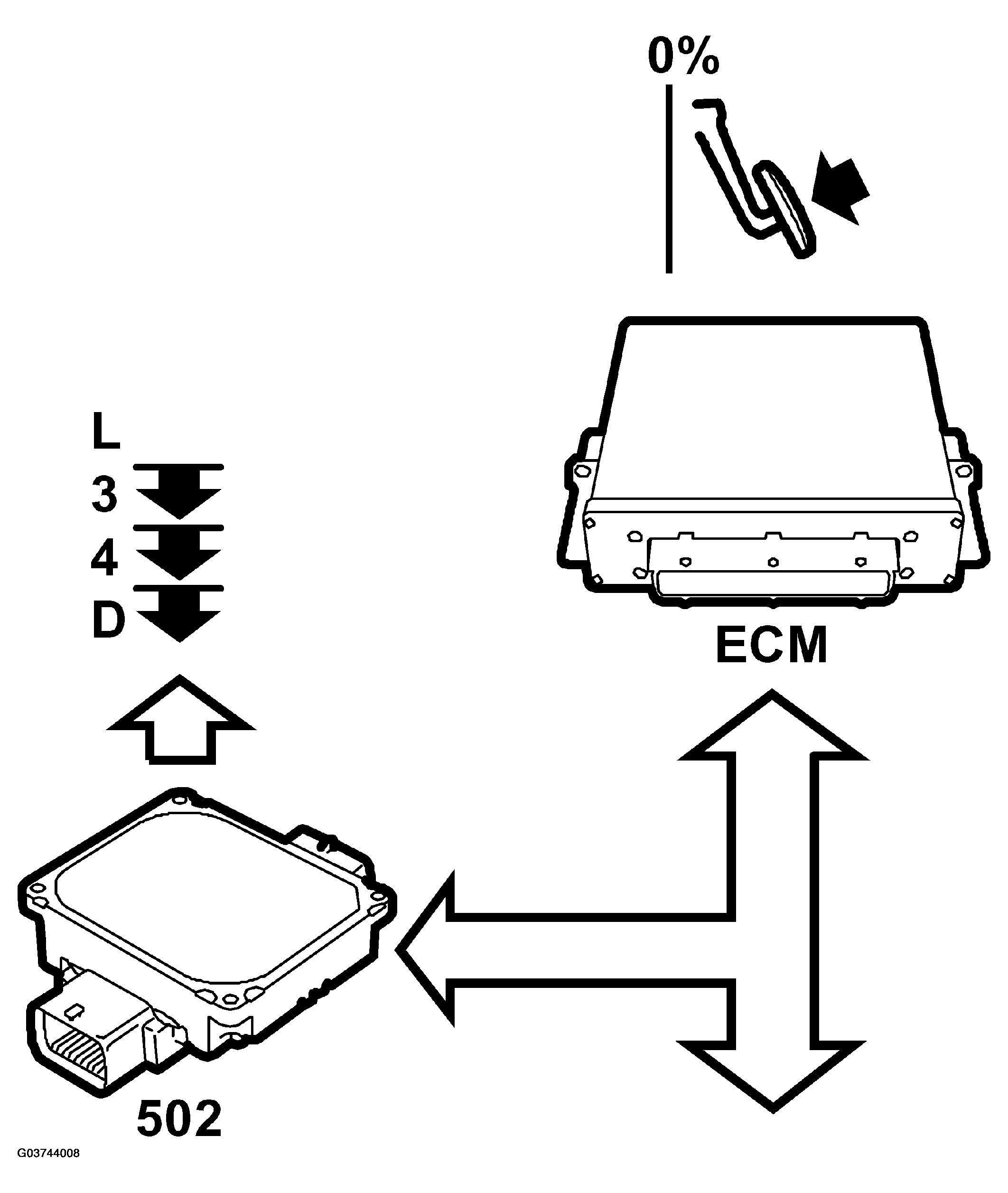 0%

L
3
4
D

ECM

502

G03744008