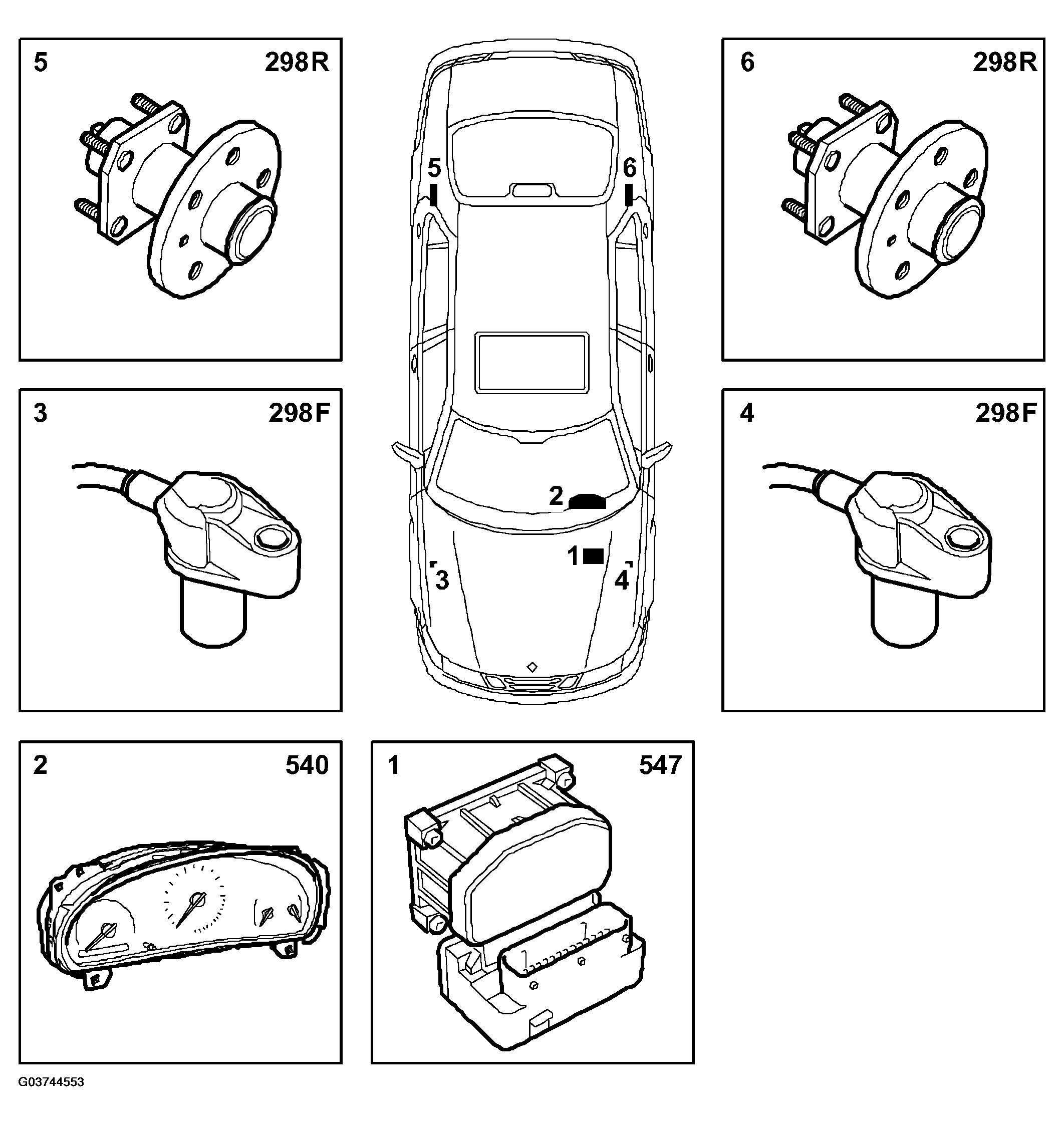 5 298R

5 6

6 298R

3 298F

2

1

3 4

4 298F

2 540

1 547

G03744553