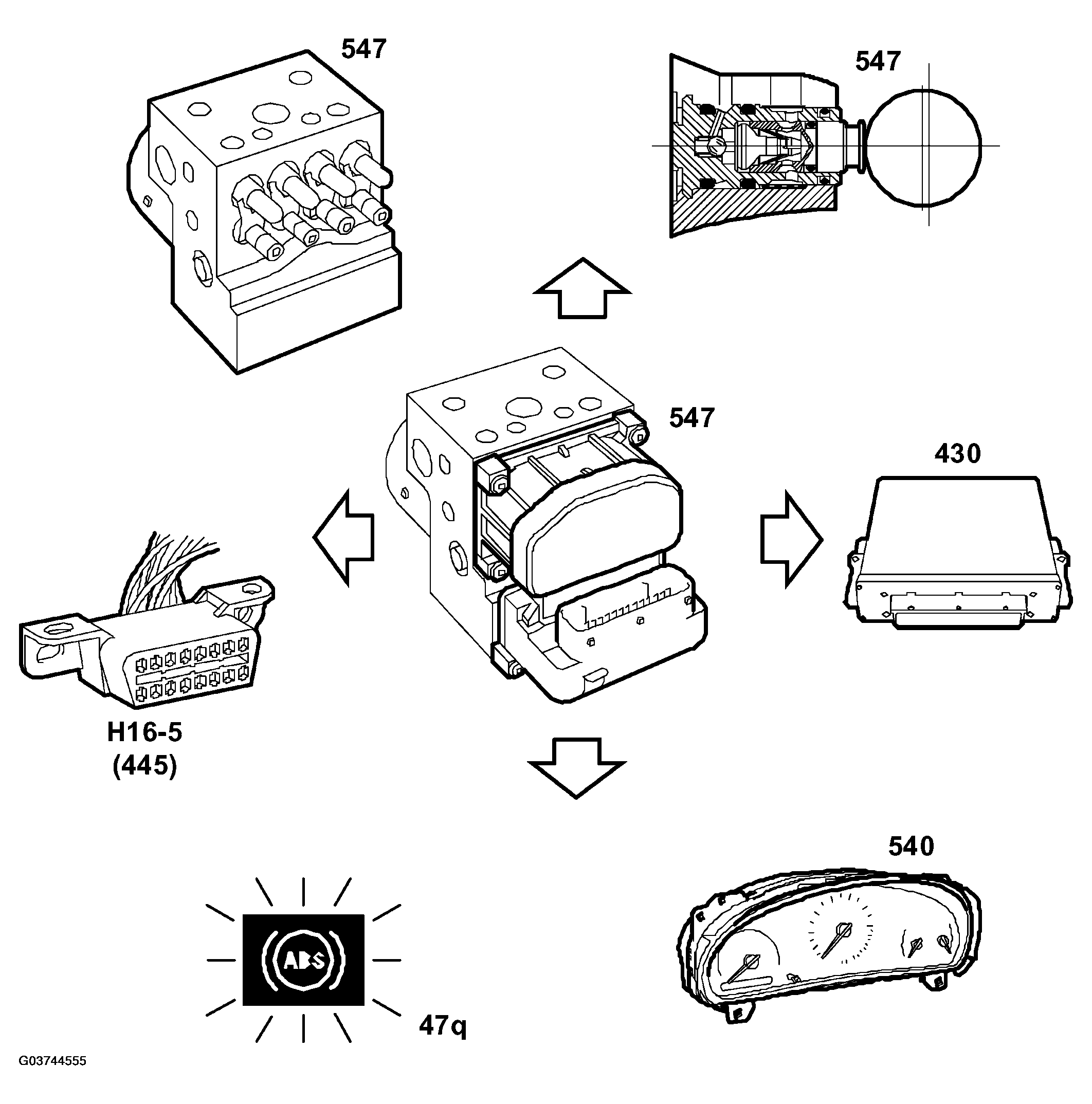 547

547

547

430

H16-5
(445)

540

ABS

47q

G03744555