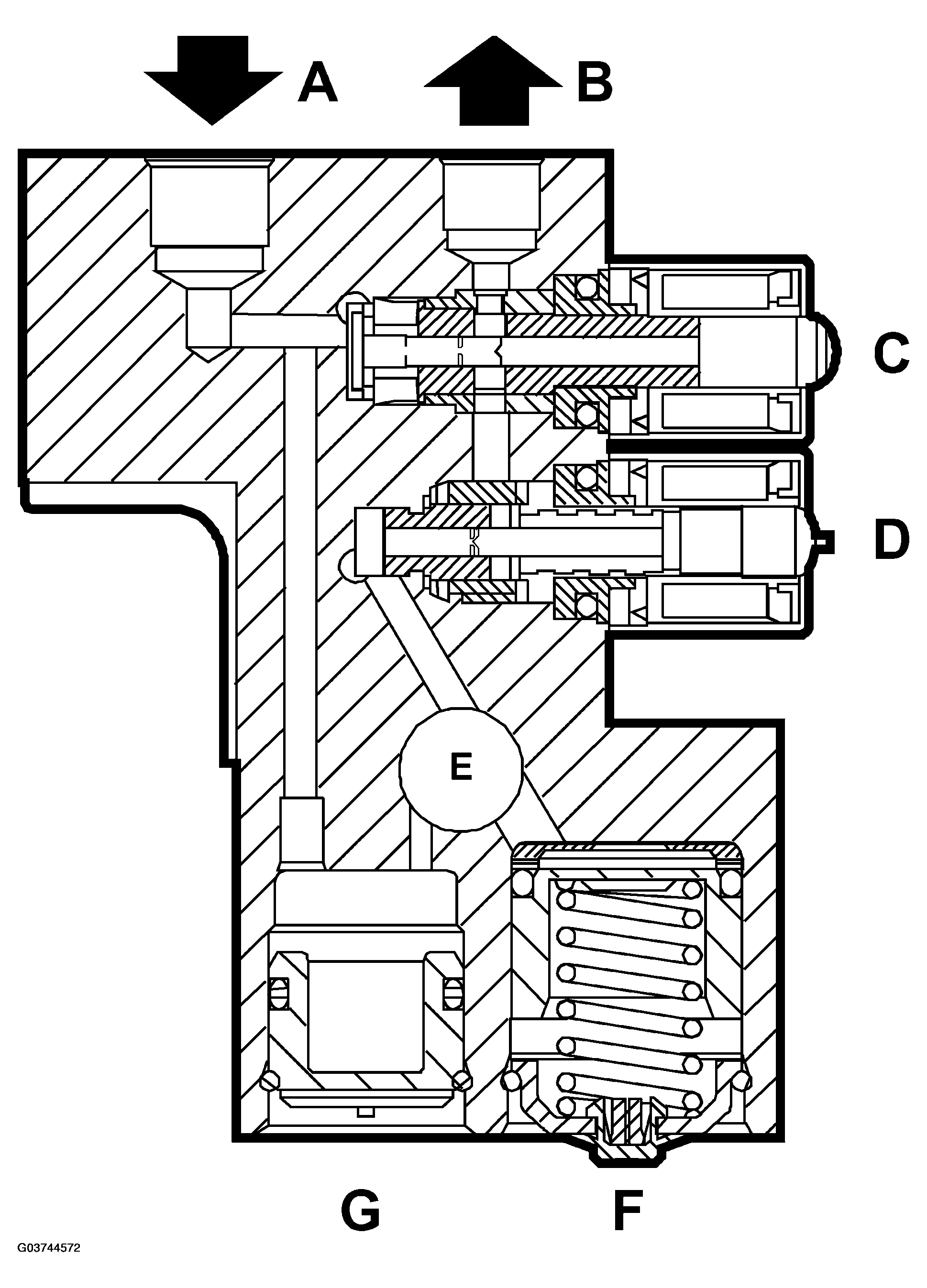 A
B
C
D
E
G
F
G03744572