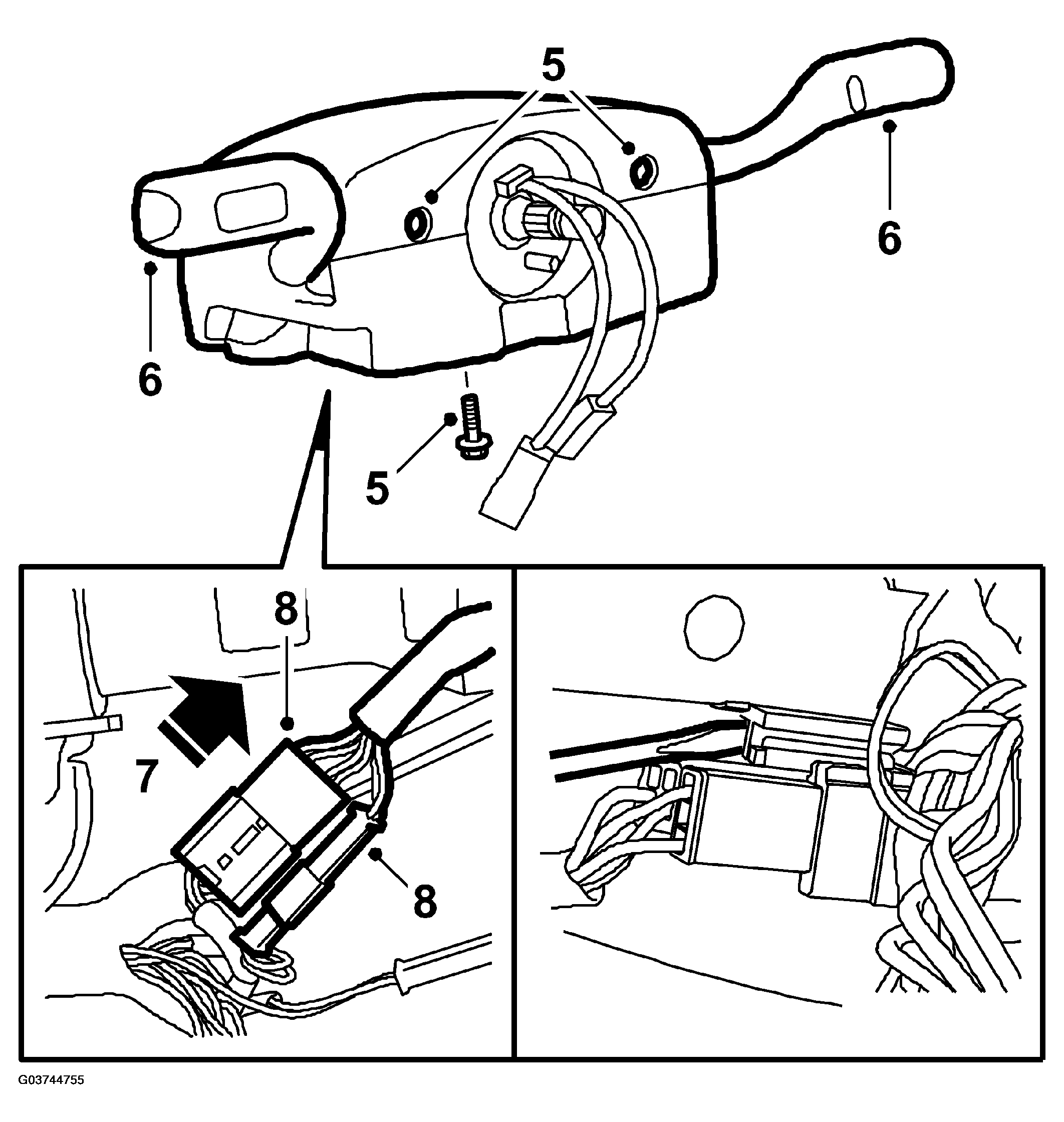 5
6
6
5
8
7
8
G03744755