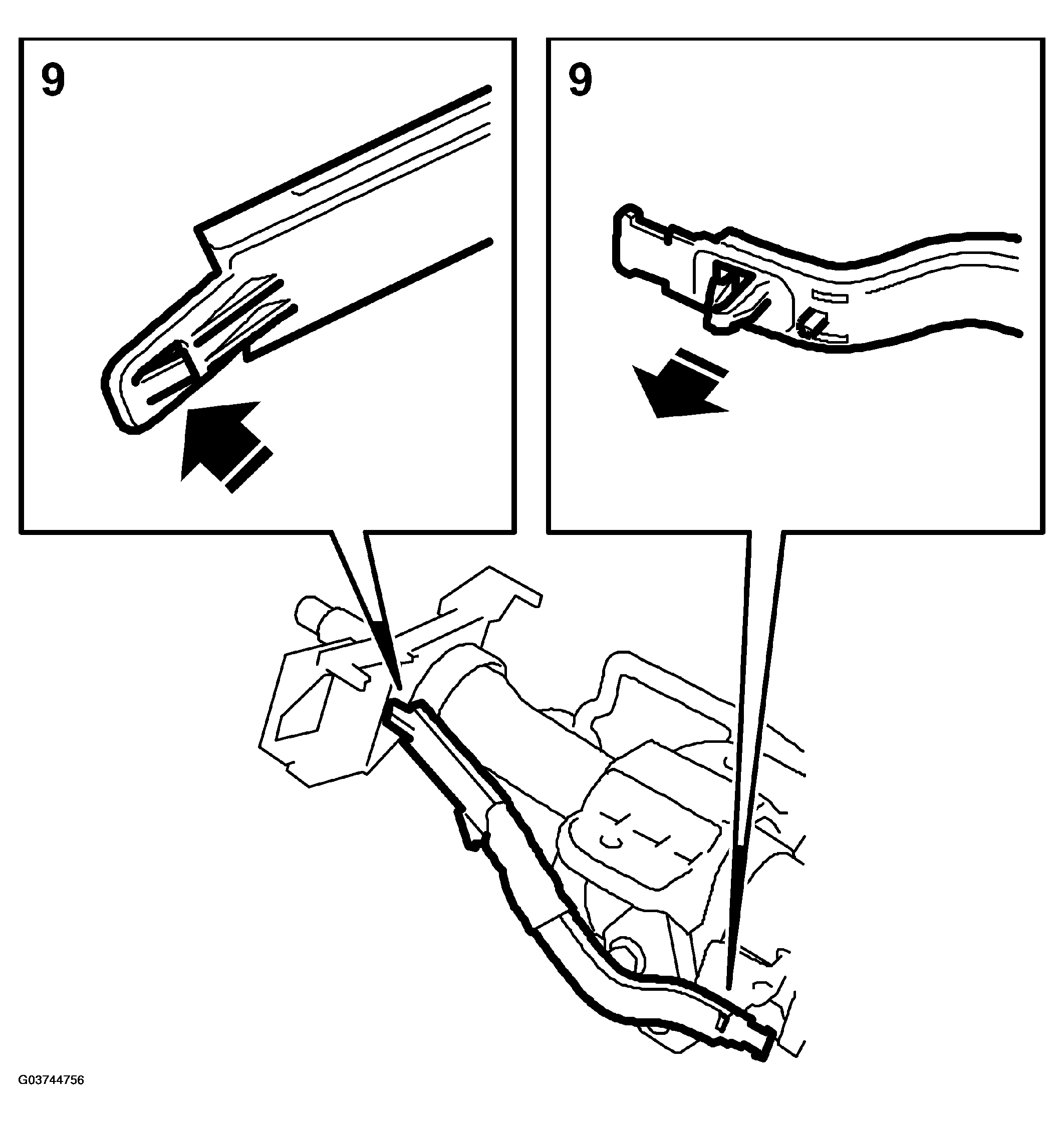 9

9

G03744756