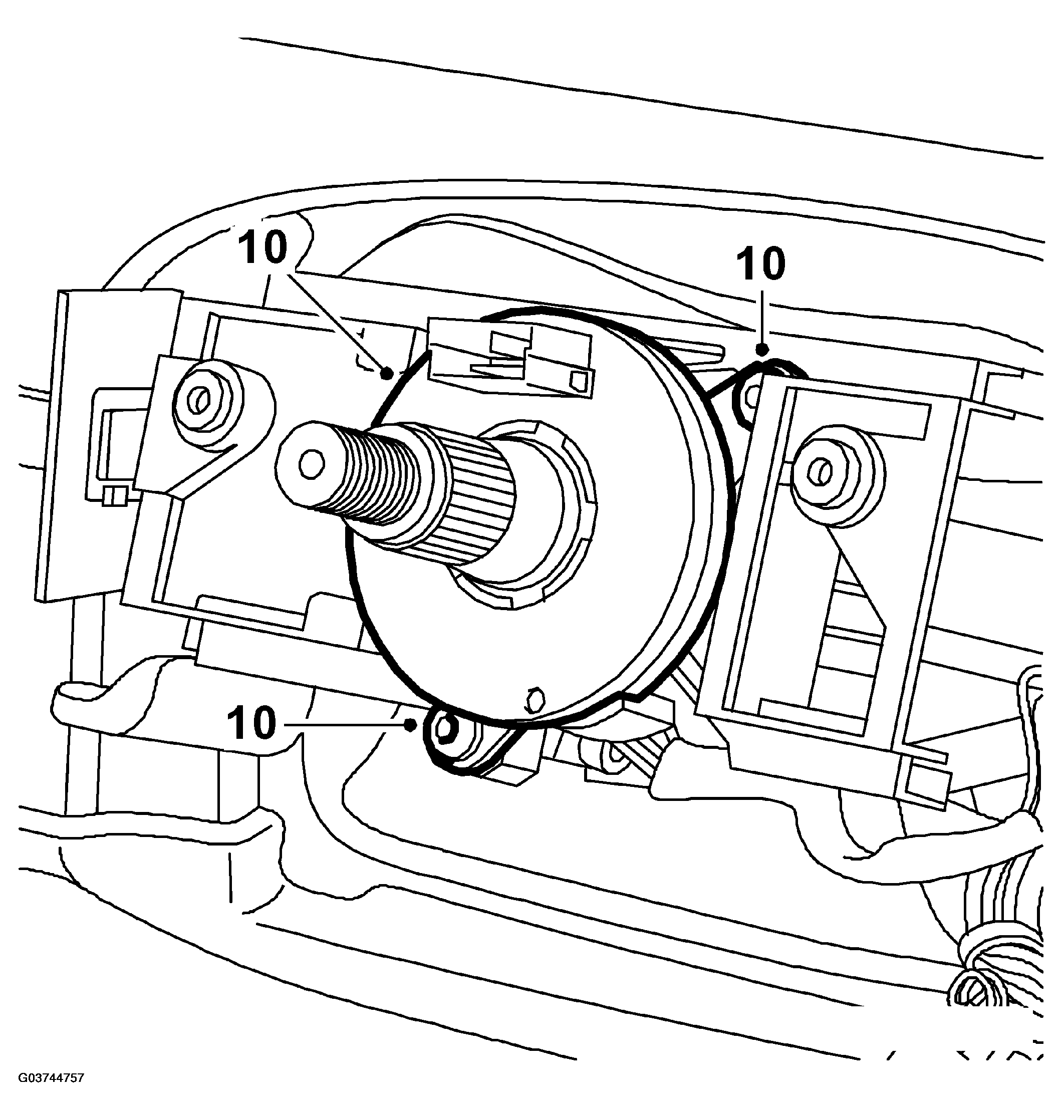 10
10
10
G03744757