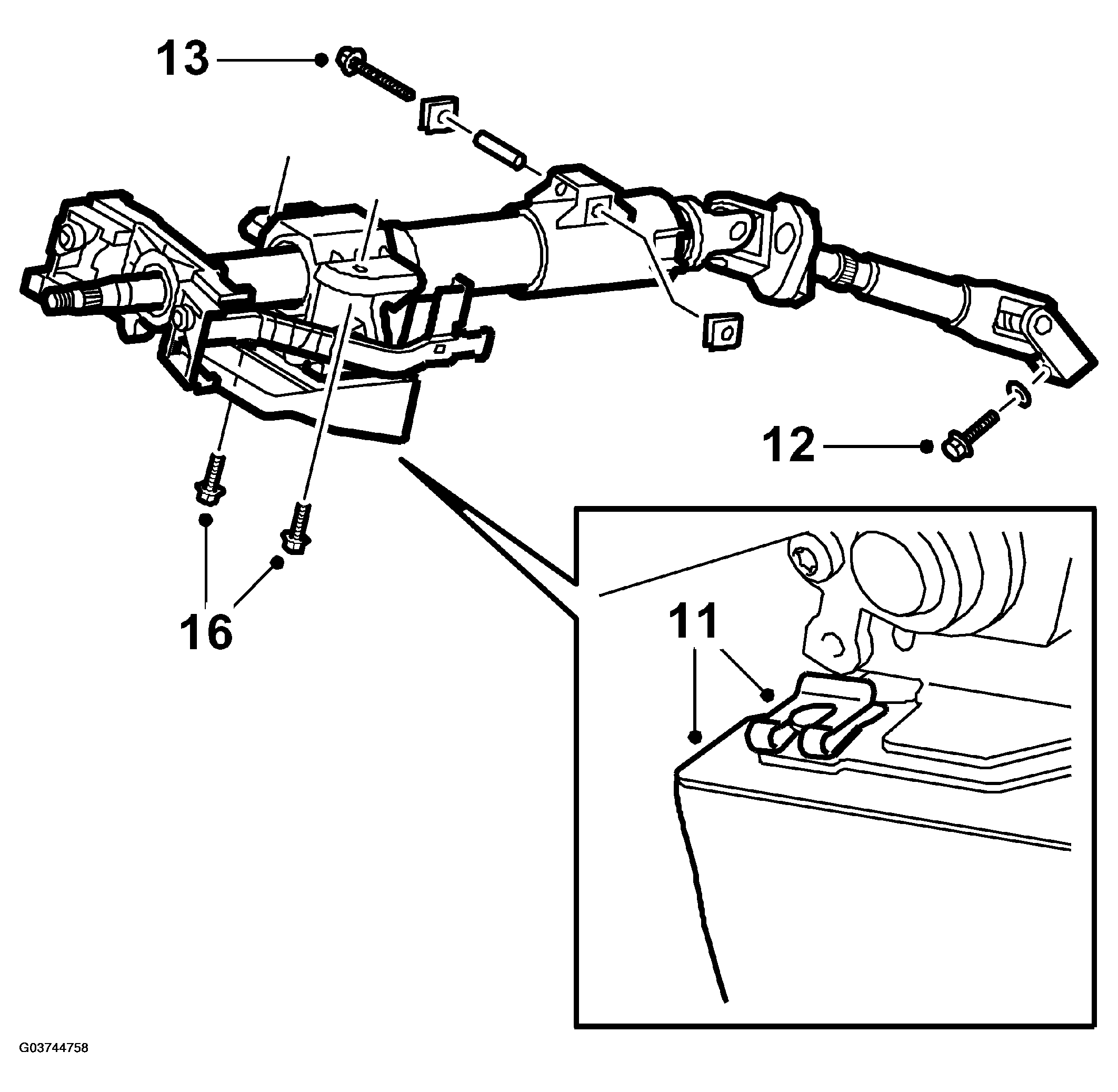 13

12

16

11

G03744758