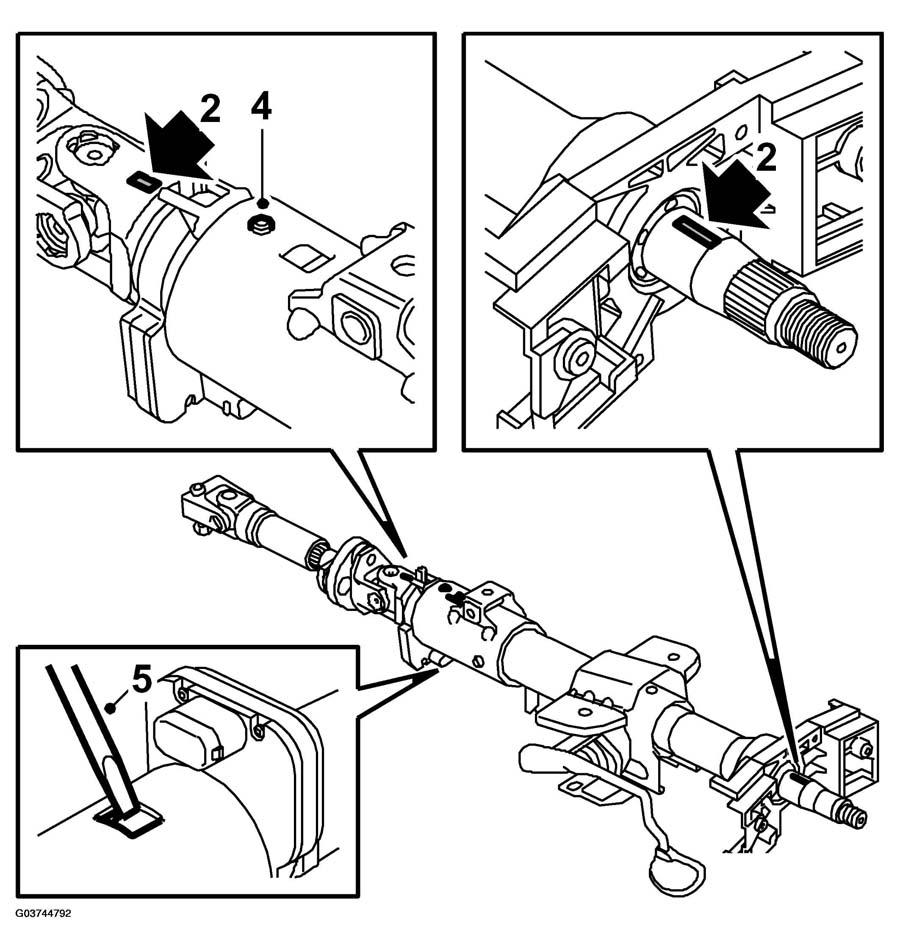 2
4
2
5
G03744792