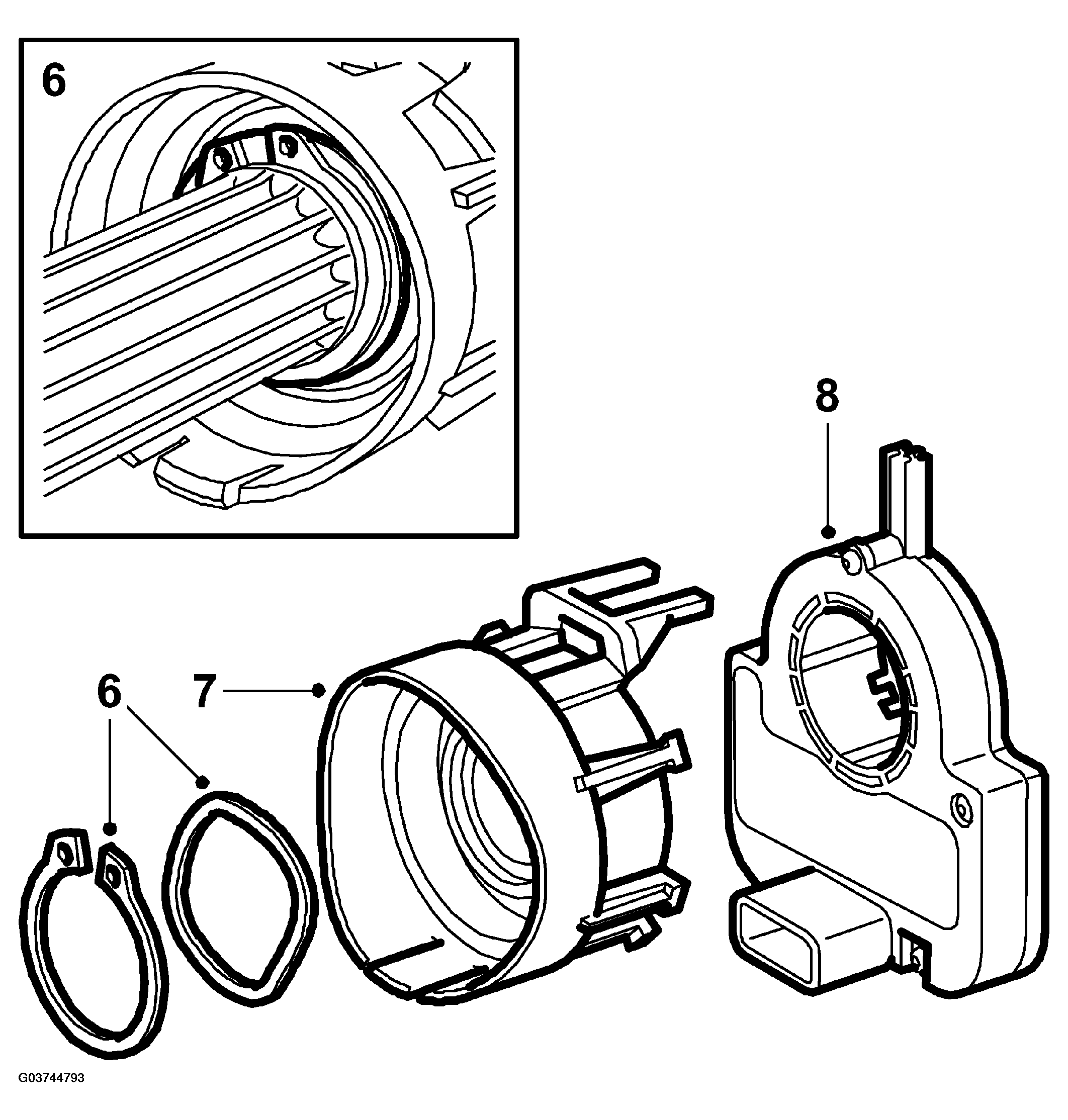 6

8

7

6

G03744793