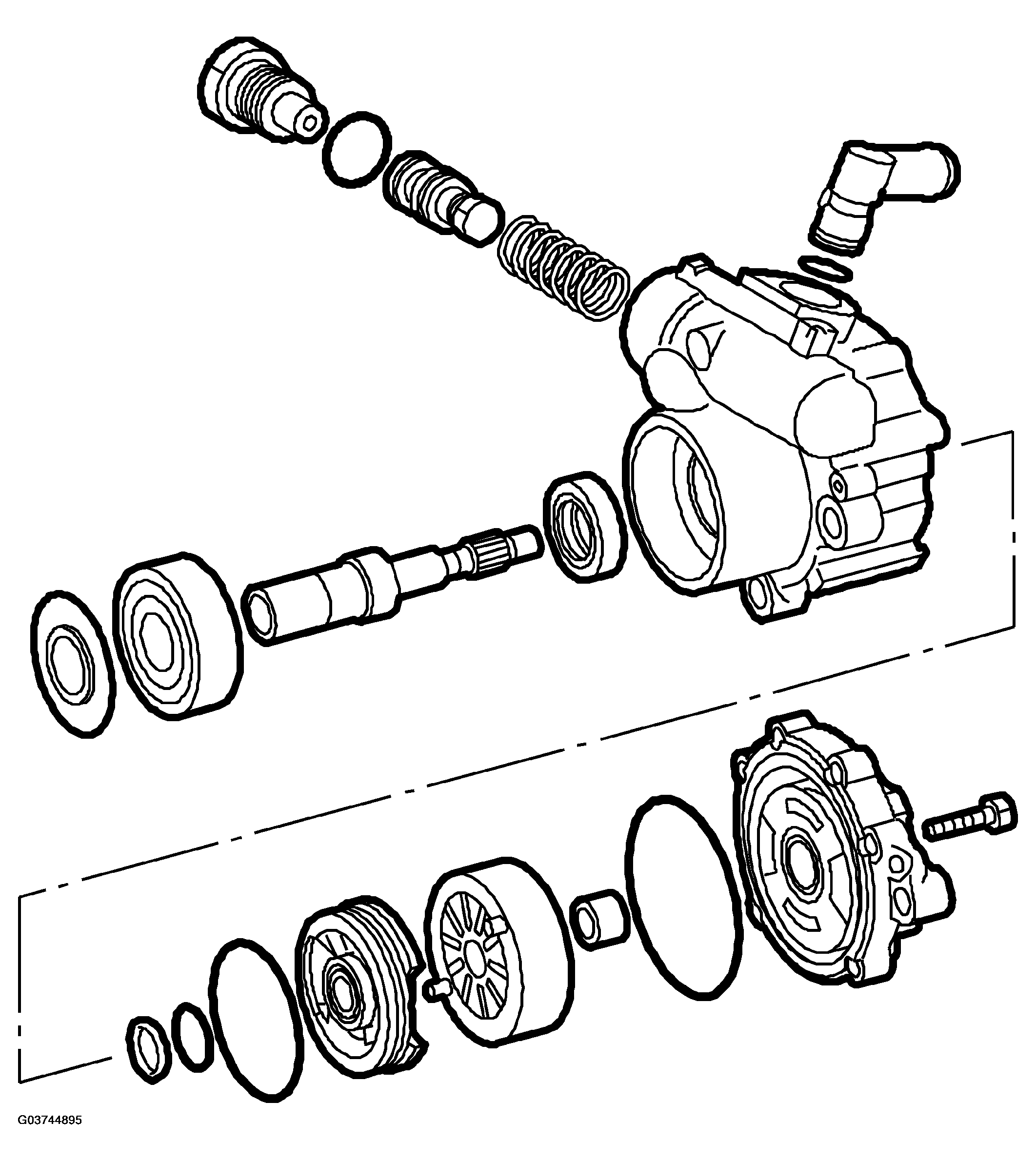 G03744895