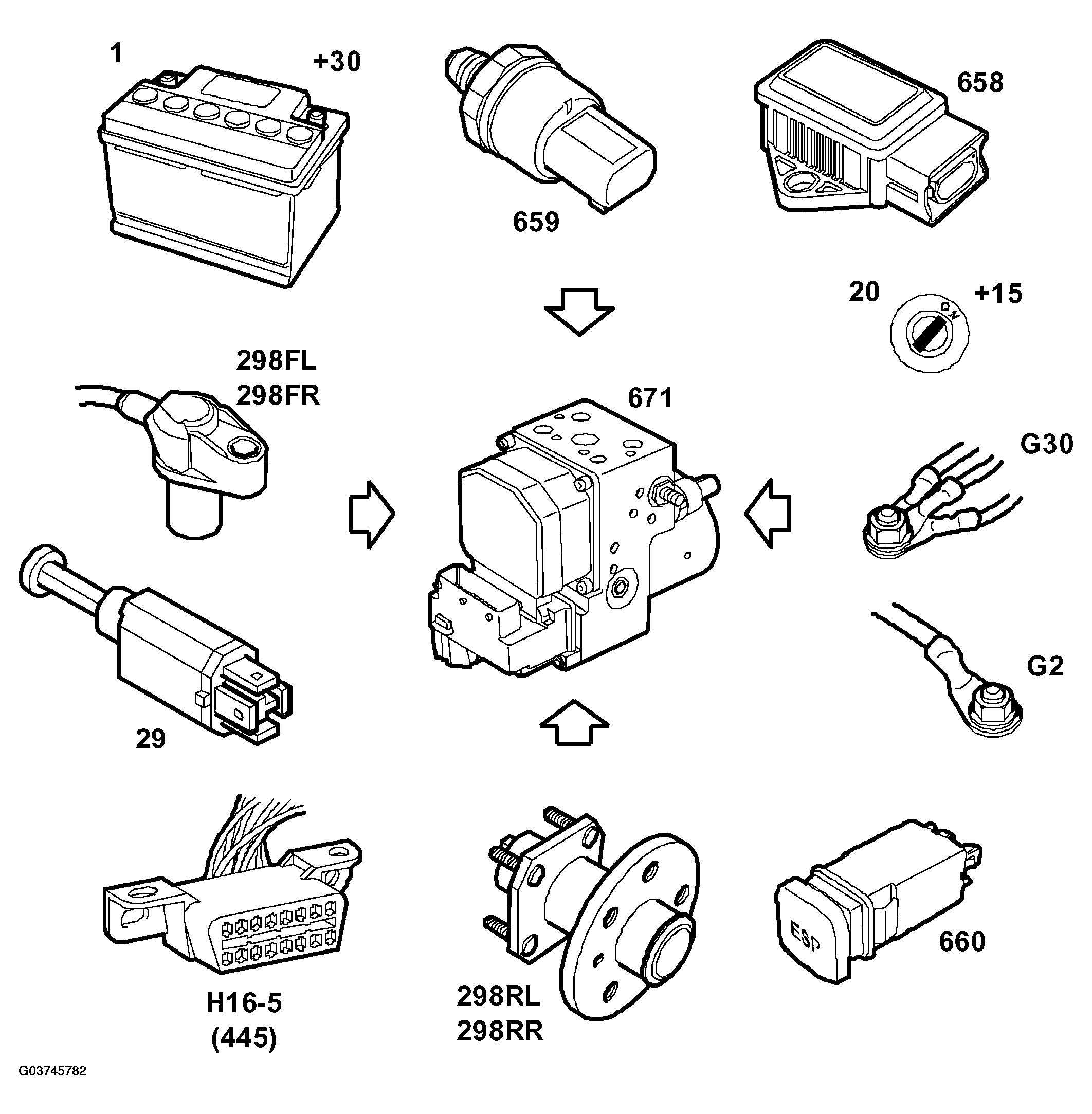 1
+30
659
658
20
+15
298FL
298FR
671
G30
29
G2
H16-5
(445)
298RL
298RR
ESP
660
G03745782