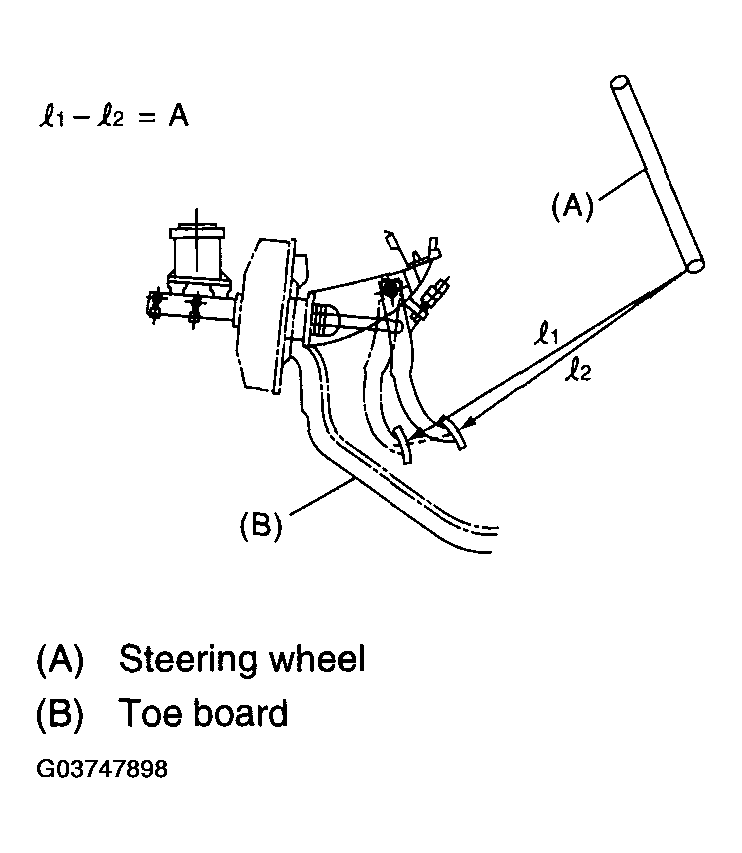 $\ell_1 - \ell_2 = A$

(A)

$\ell_1$

$\ell_2$

(B)

(A) Steering wheel

(B) Toe board

G03747898