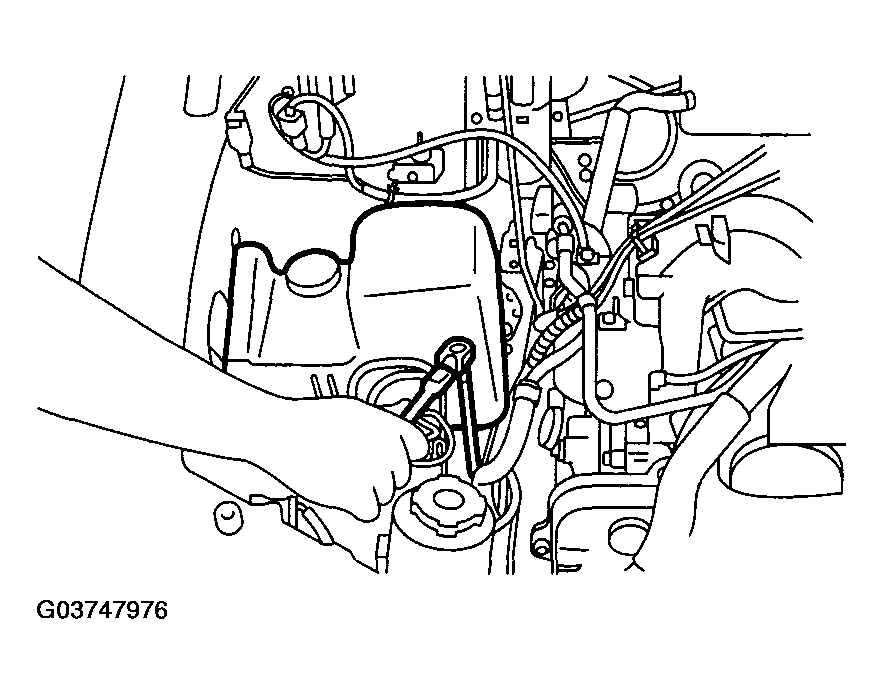 G03747976