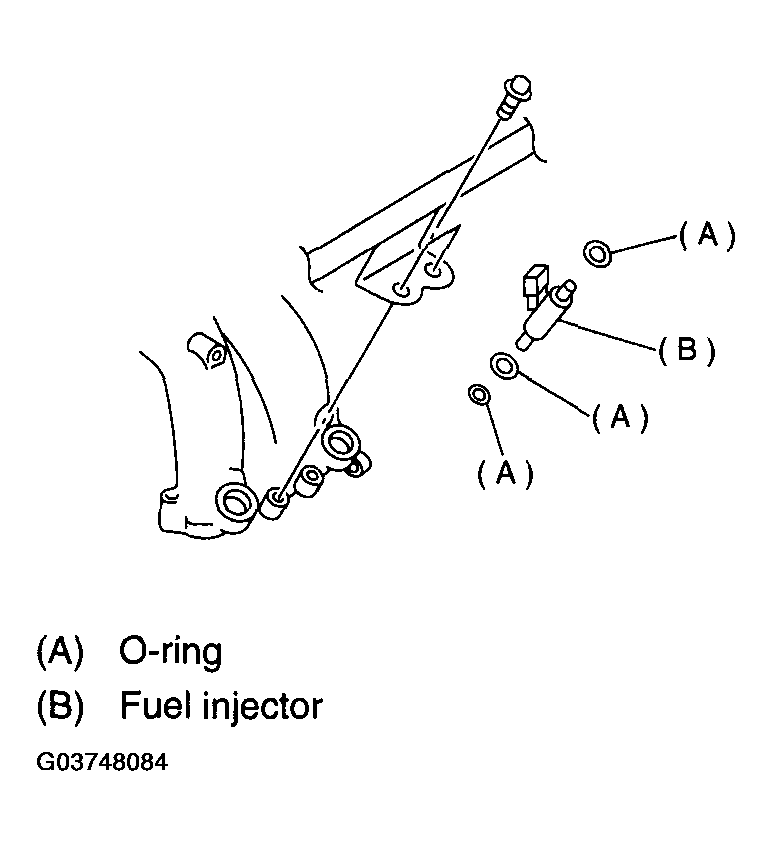 (A)

(B)

(A)

(A)

(A) O-ring
(B) Fuel injector

G03748084