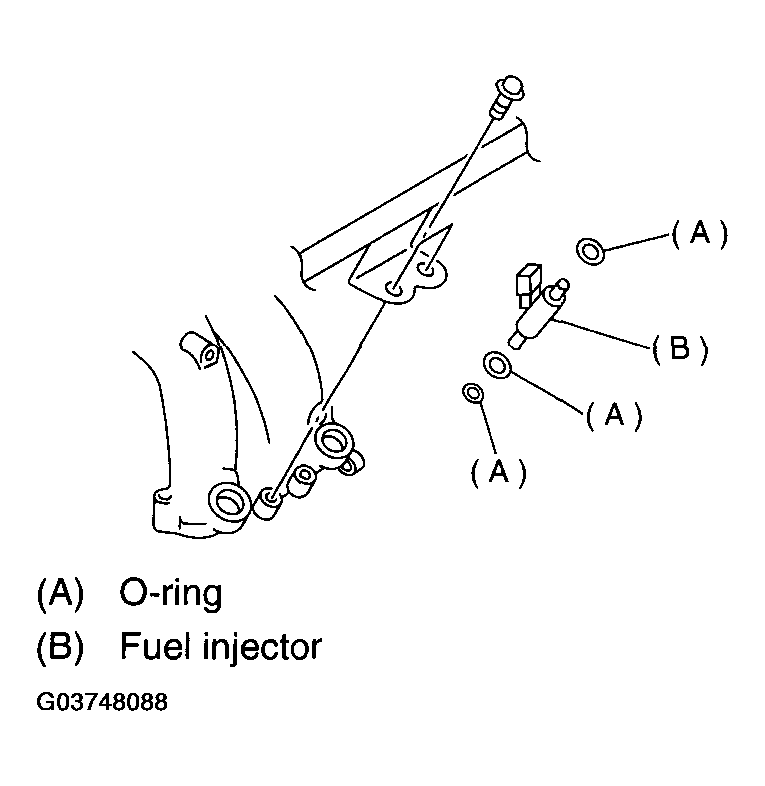 (A)

(B)

(A)

(A)

(A) O-ring
(B) Fuel injector

G03748088