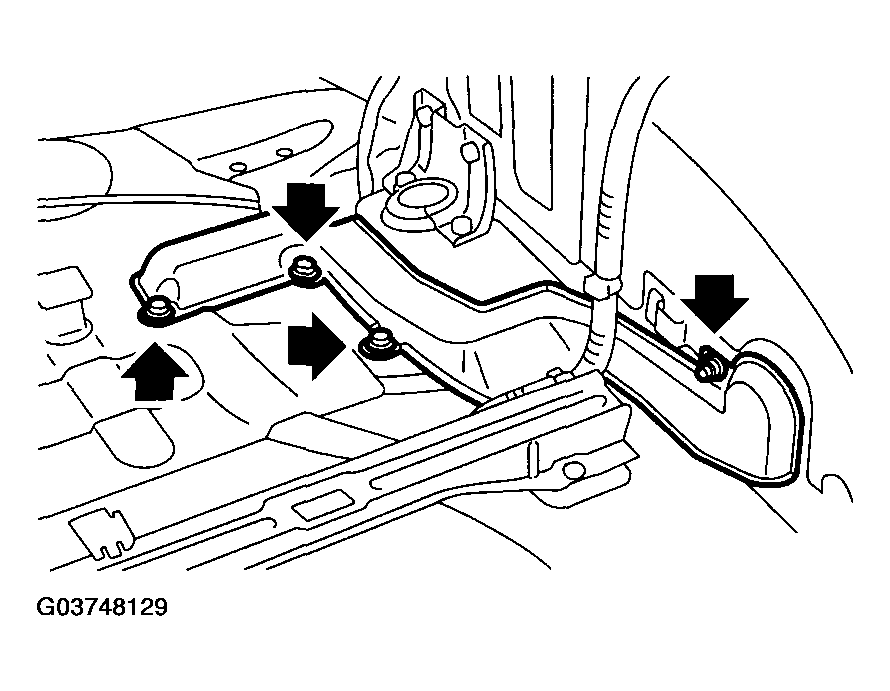 G03748129