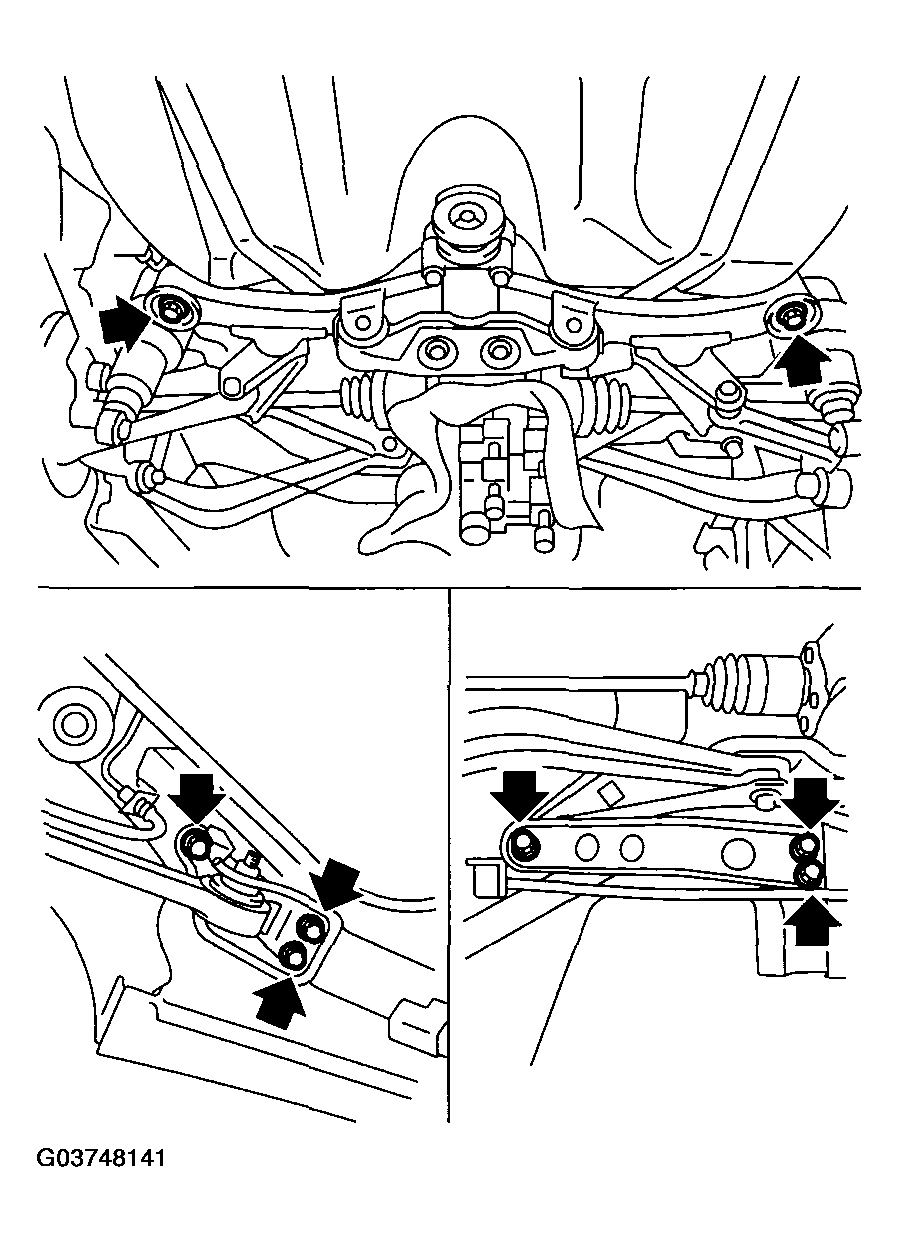 G03748141