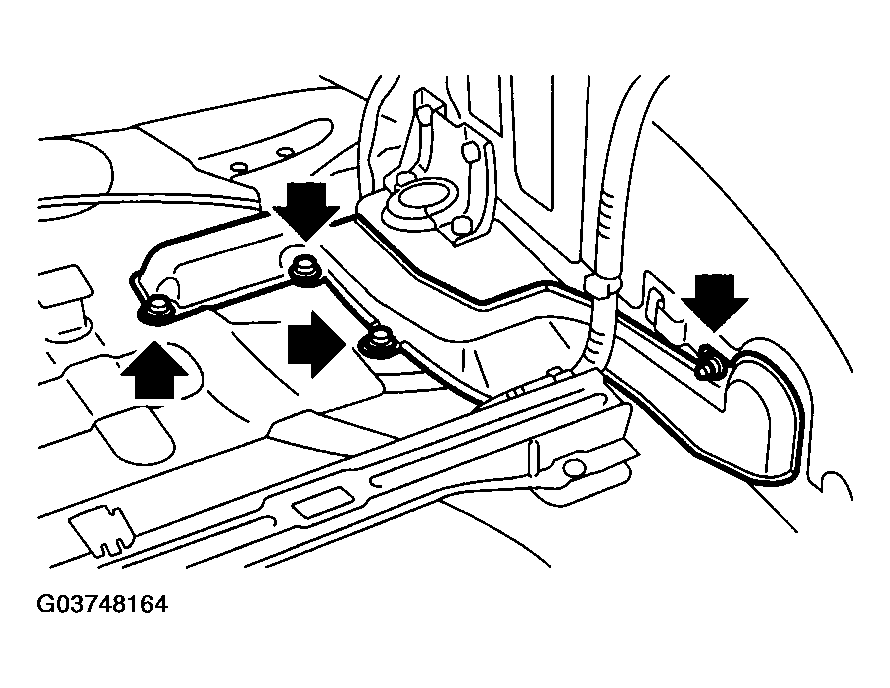 G03748164