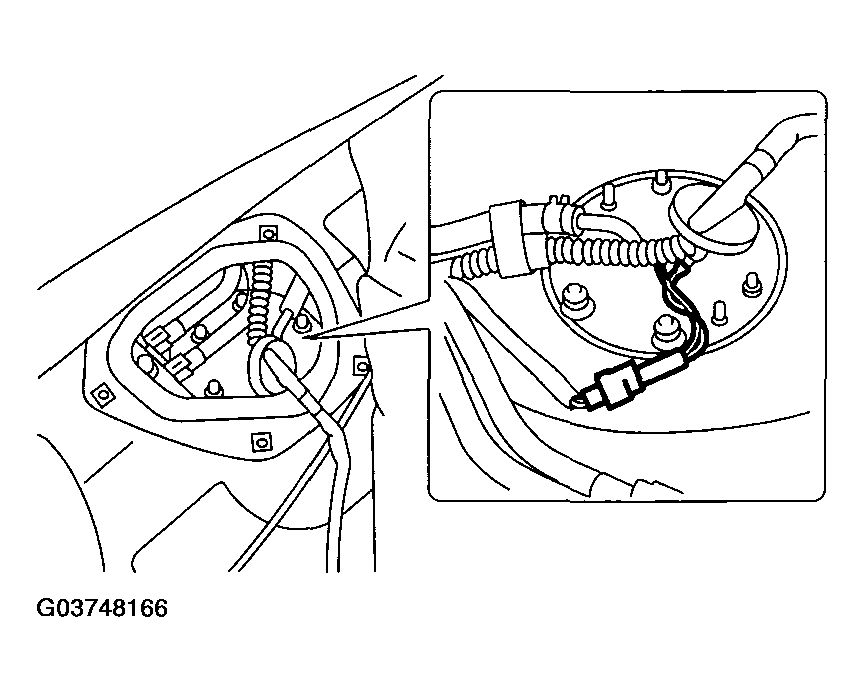 G03748166