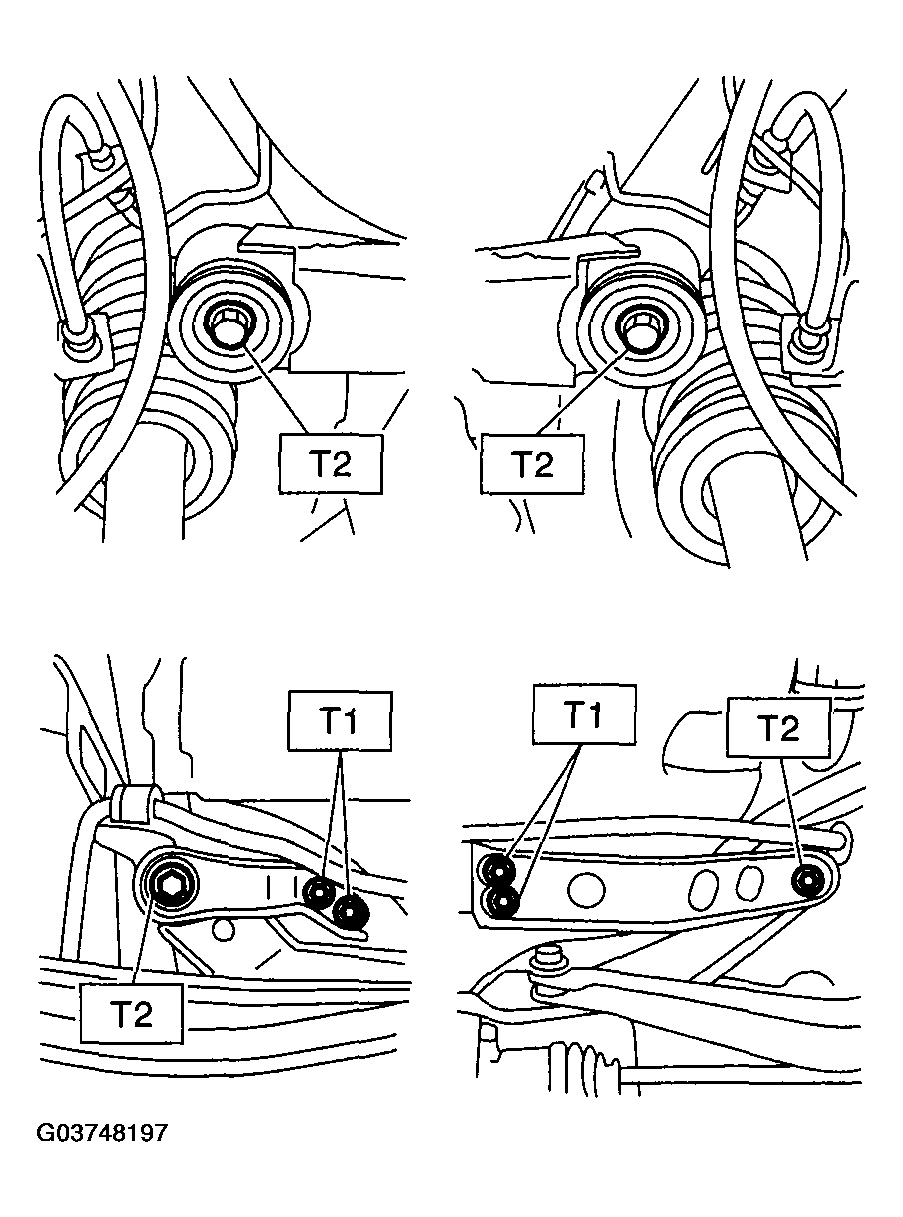 T2

T2

T1

T2

T1

T2

G03748197