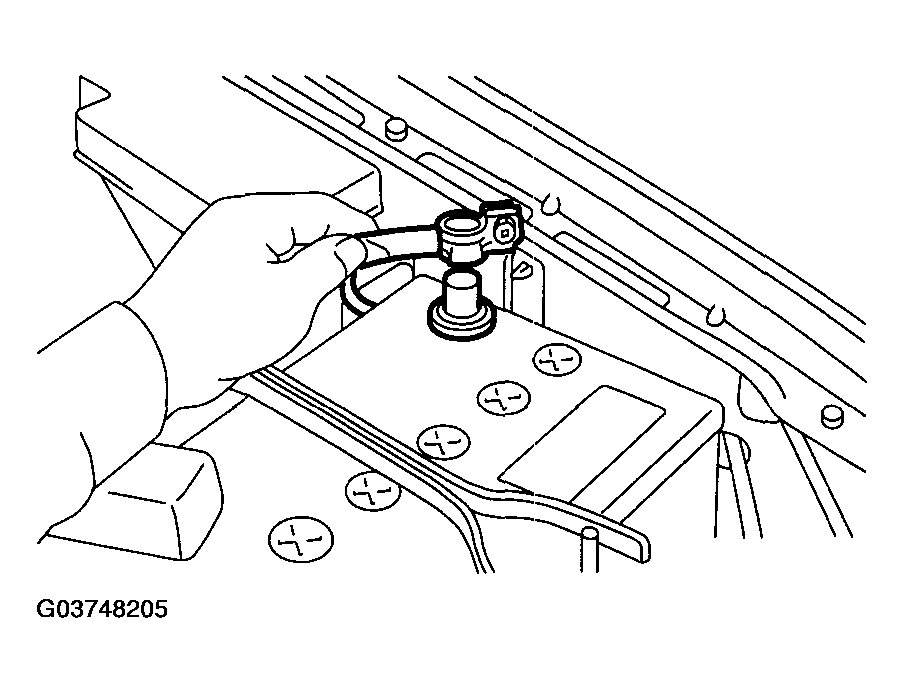 G03748205