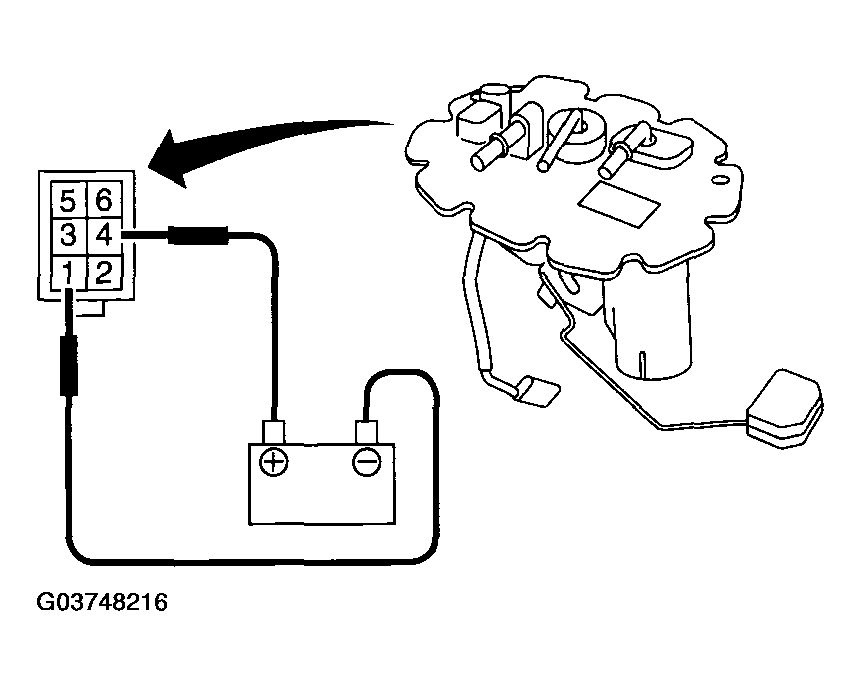 5 6
3 4
1 2

+ −

G03748216