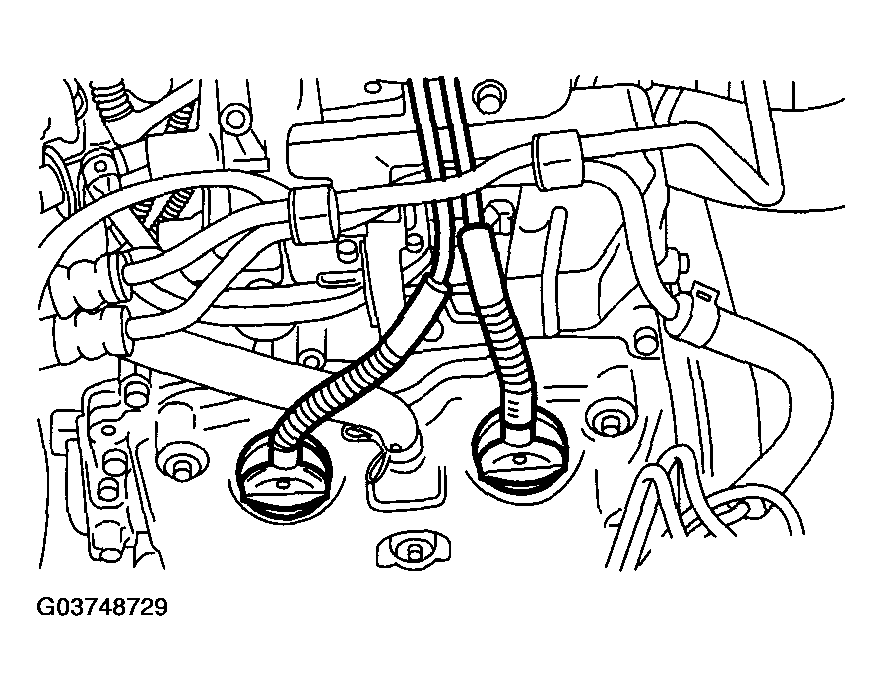 G03748729