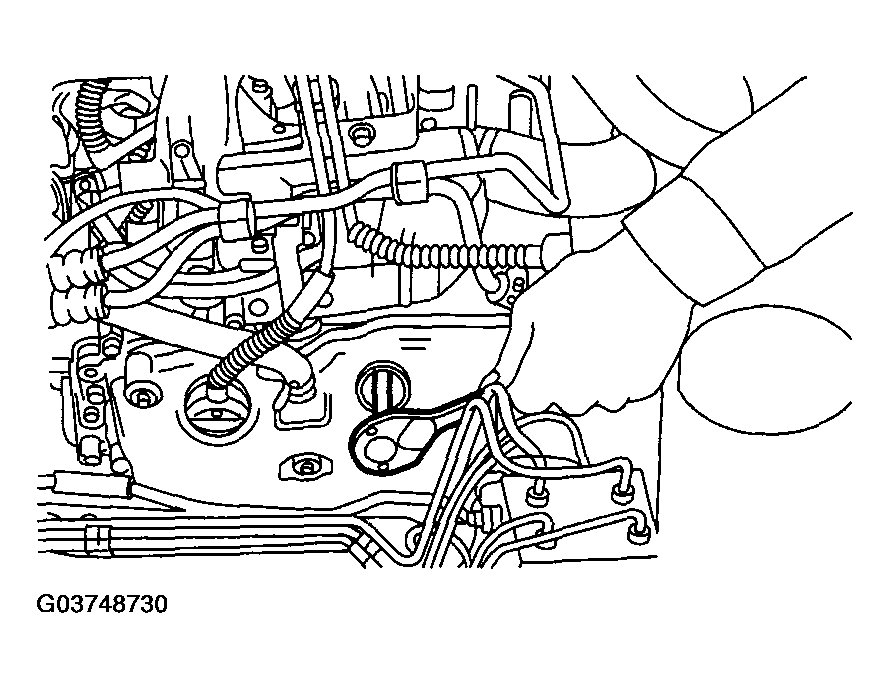 G03748730