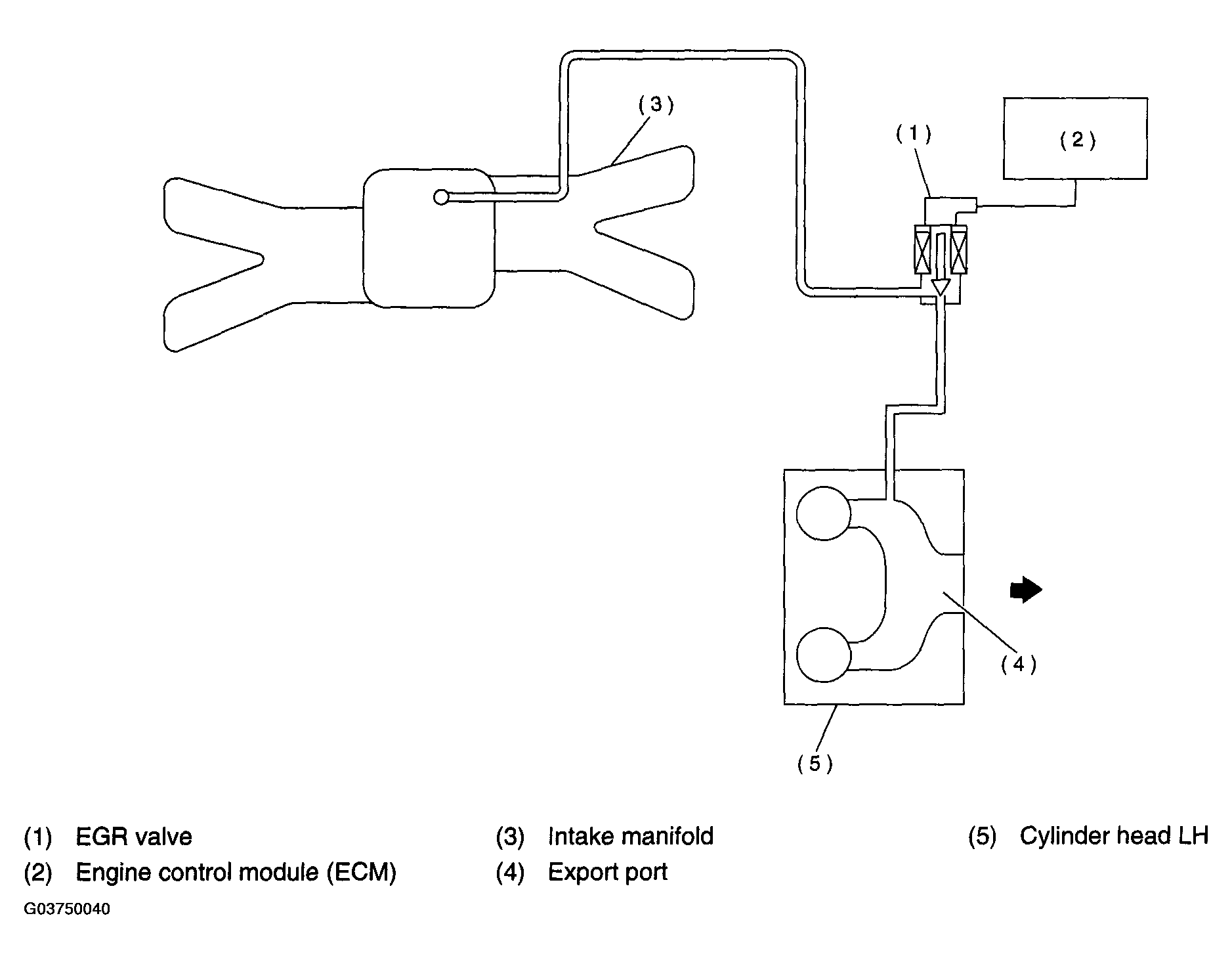 (3)

(1)

(2)

(4)

(5)

(1) EGR valve
(2) Engine control module (ECM)

(3) Intake manifold
(4) Export port

(5) Cylinder head LH

G03750040