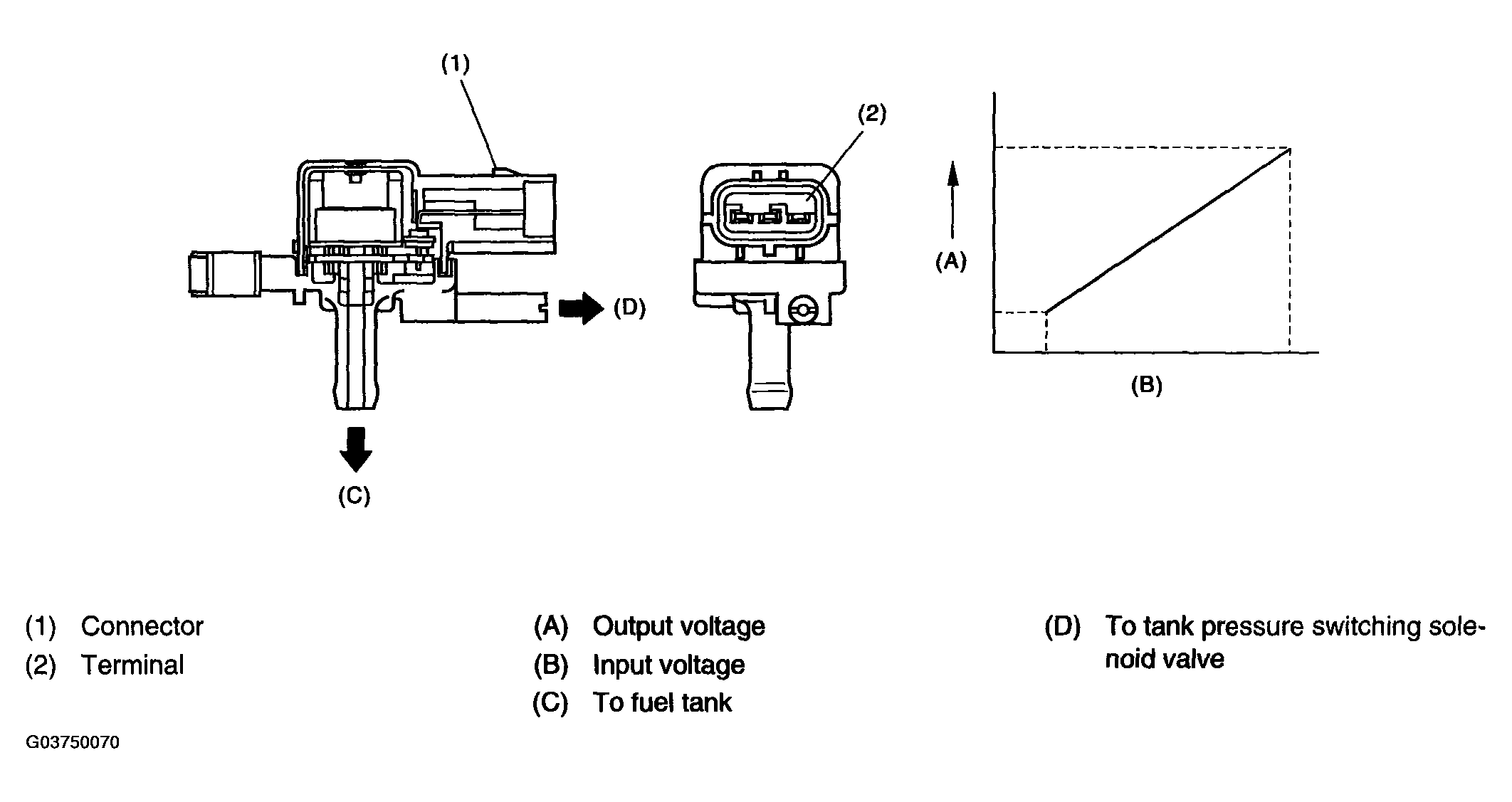 (1)

(D)

(C)

(2)

(A)

(B)

(1) Connector
(2) Terminal

(A) Output voltage
(B) Input voltage
(C) To fuel tank

(D) To tank pressure switching solenoid valve

G03750070