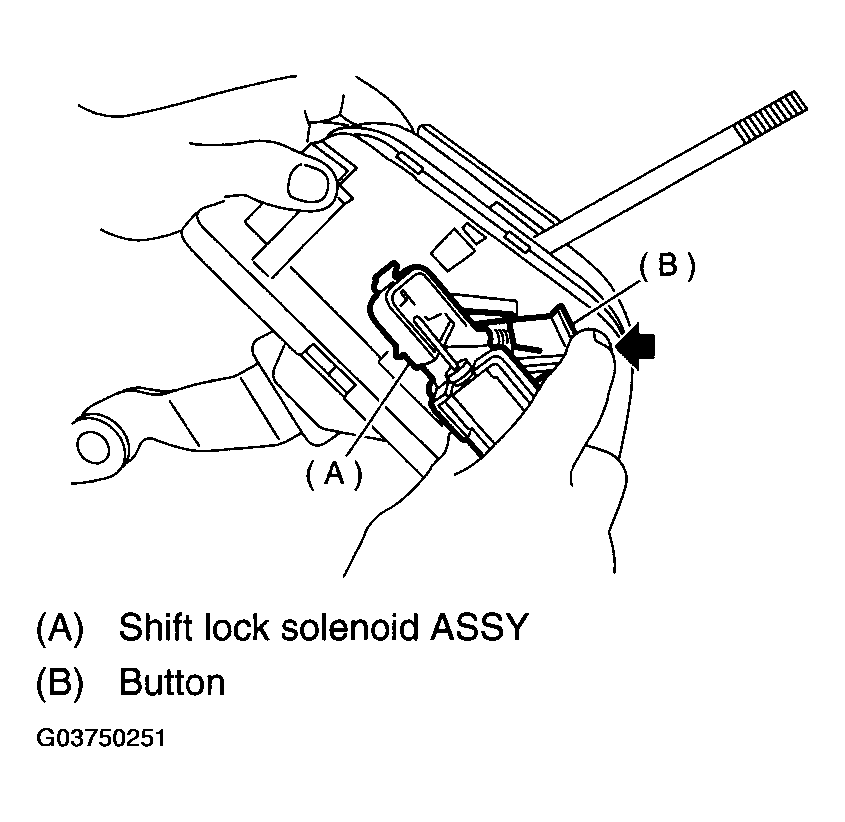 (B)

(A)

(A) Shift lock solenoid ASSY

(B) Button

G03750251