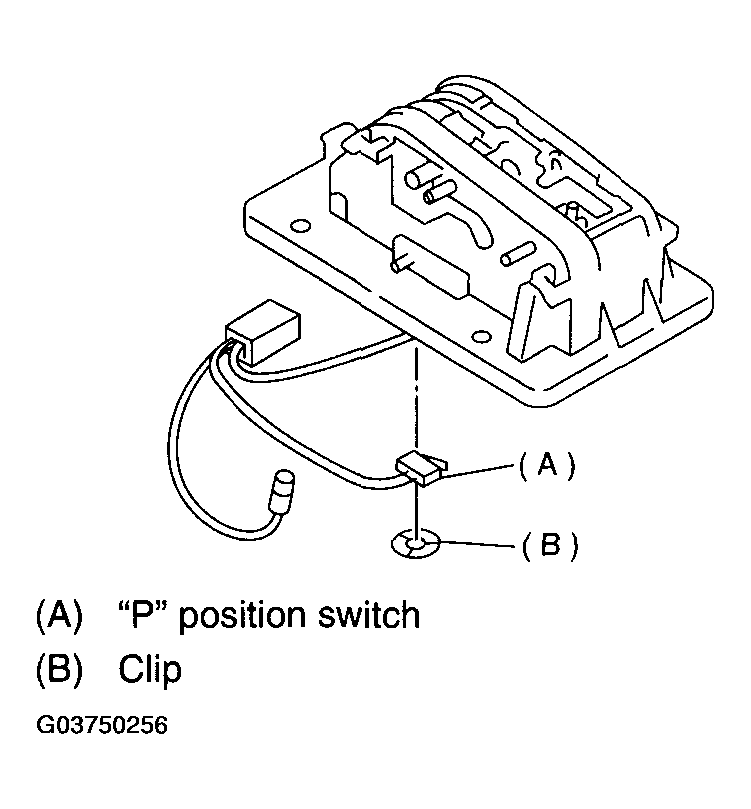 (A)

(B)

(A) “P” position switch
(B) Clip

G03750256