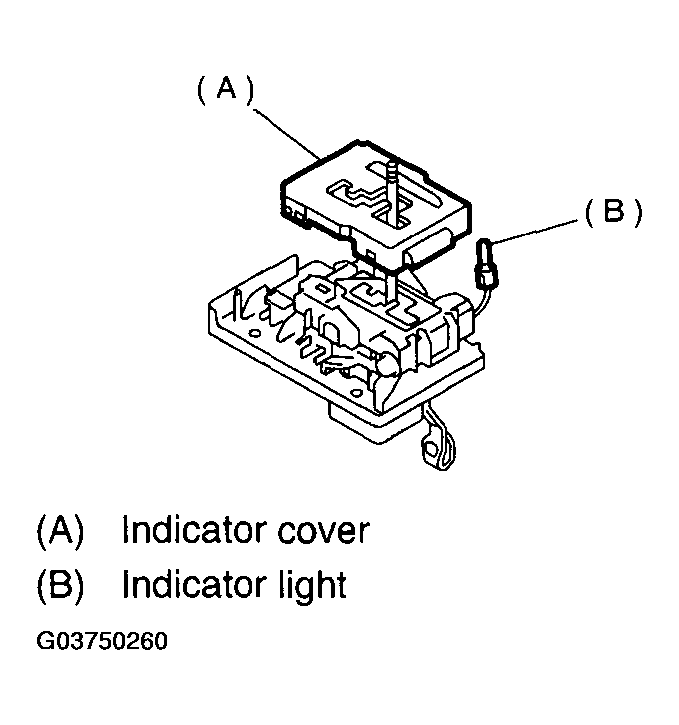 (A)

(B)

(A) Indicator cover
(B) Indicator light

G03750260