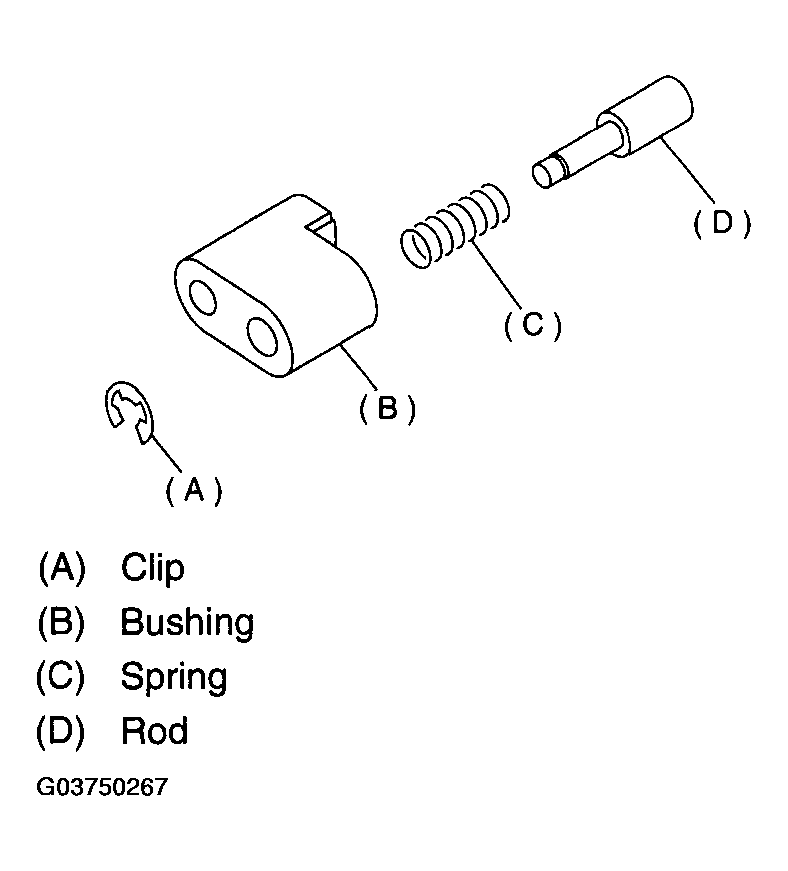 (D)

(C)

(B)

(A)

(A) Clip
(B) Bushing
(C) Spring
(D) Rod

G03750267