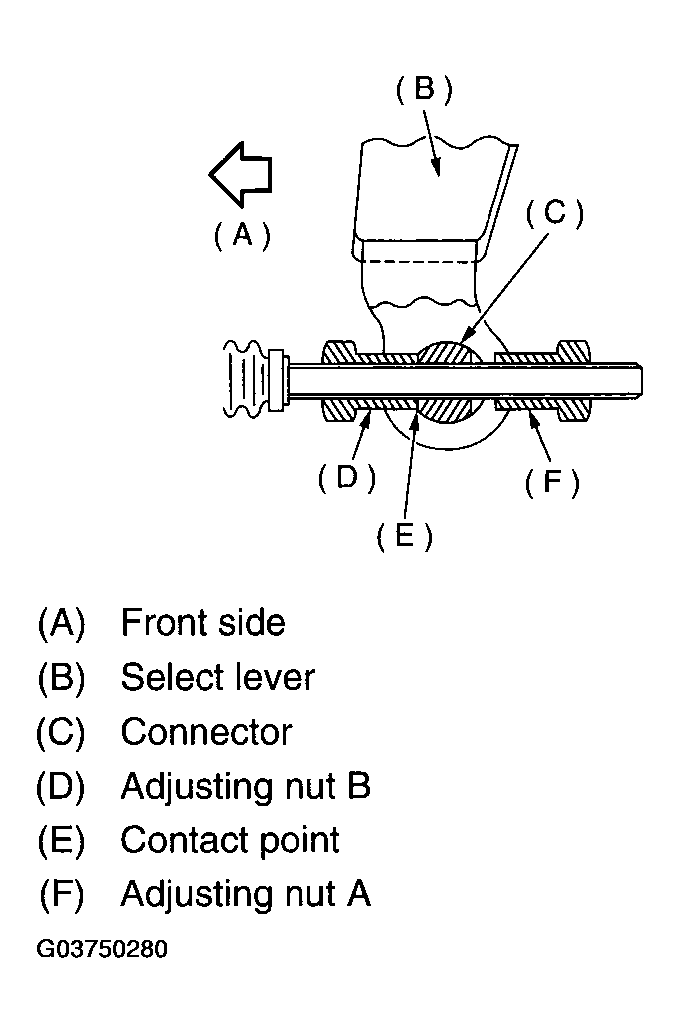 ( B )

( A )

( C )

( D )

( F )

( E )

(A) Front side
(B) Select lever
(C) Connector
(D) Adjusting nut B
(E) Contact point
(F) Adjusting nut A

G03750280