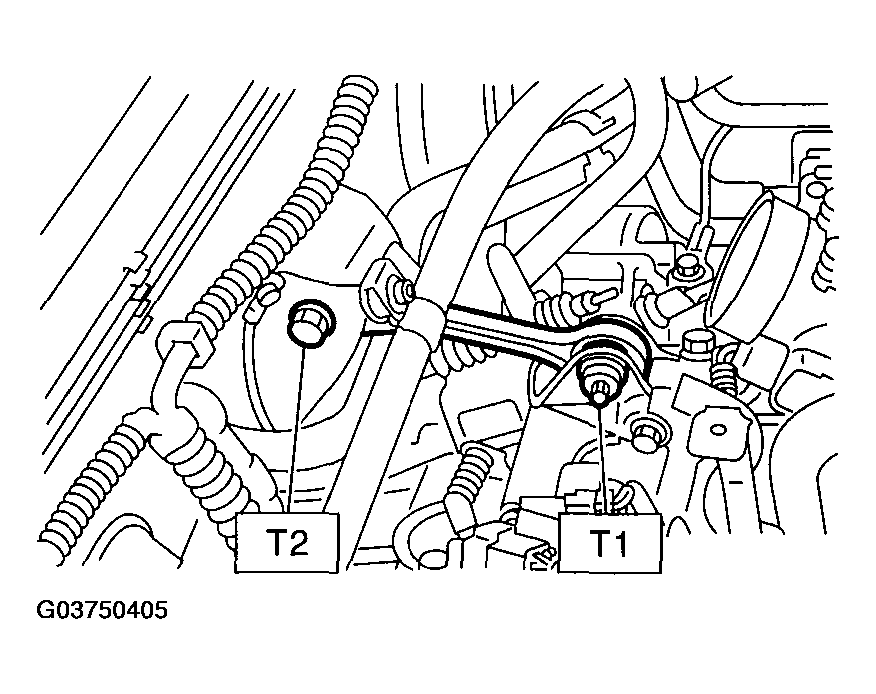 T2

T1

G03750405