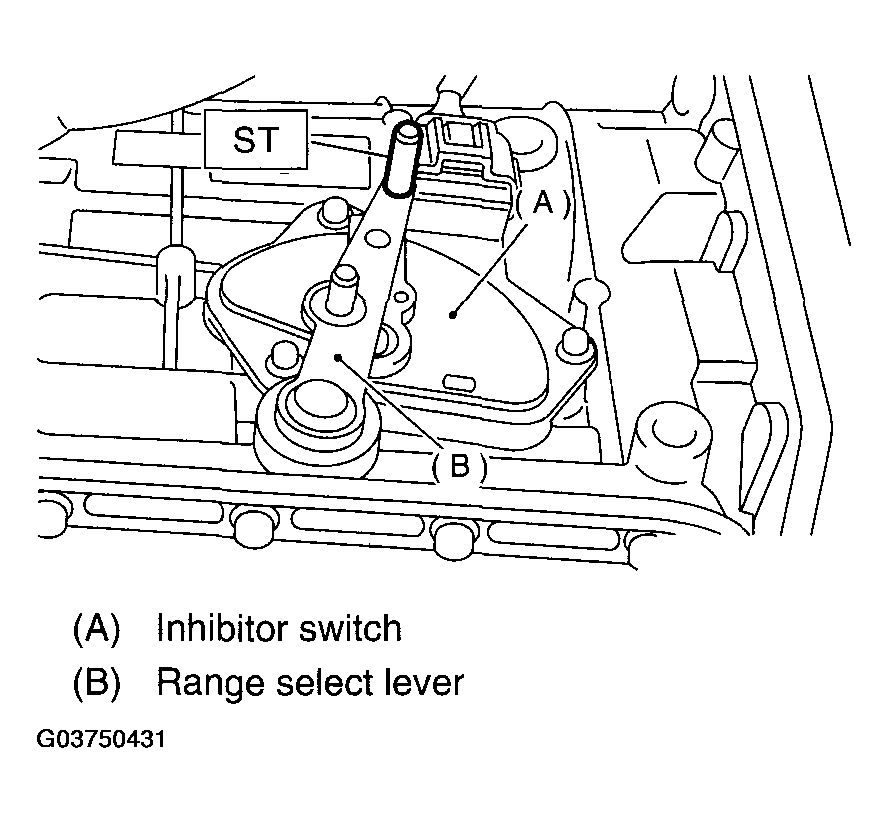 ST

(A)

(B)

(A) Inhibitor switch

(B) Range select lever

G03750431