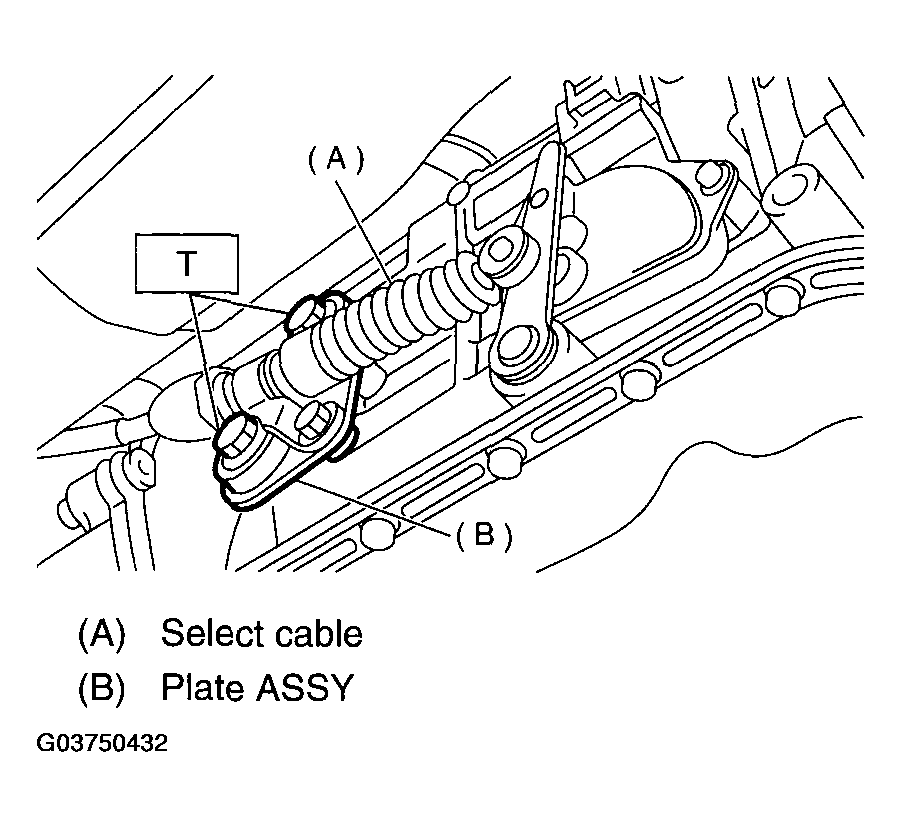 (A)

T

(B)

(A) Select cable
(B) Plate ASSY

G03750432