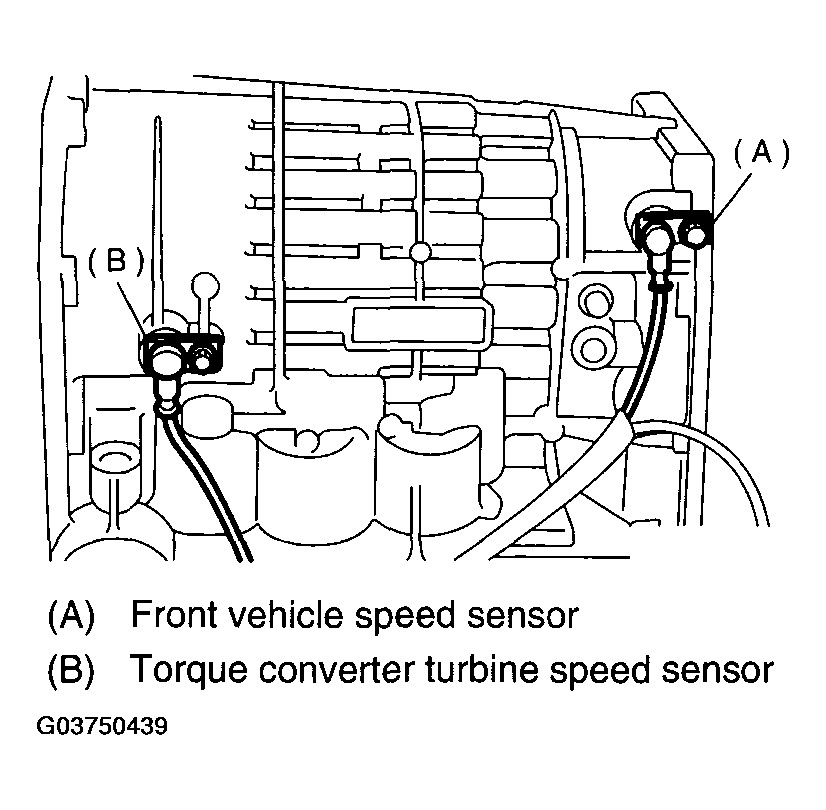 (A)

(B)

(A) Front vehicle speed sensor

(B) Torque converter turbine speed sensor

G03750439