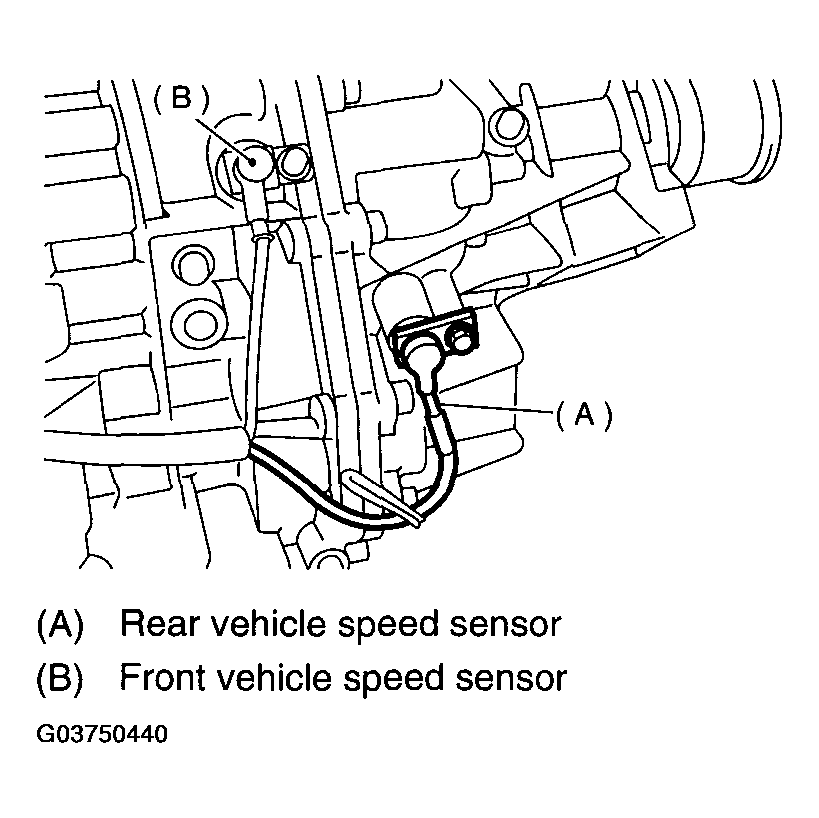 (B)

(A)

(A) Rear vehicle speed sensor
(B) Front vehicle speed sensor

G03750440