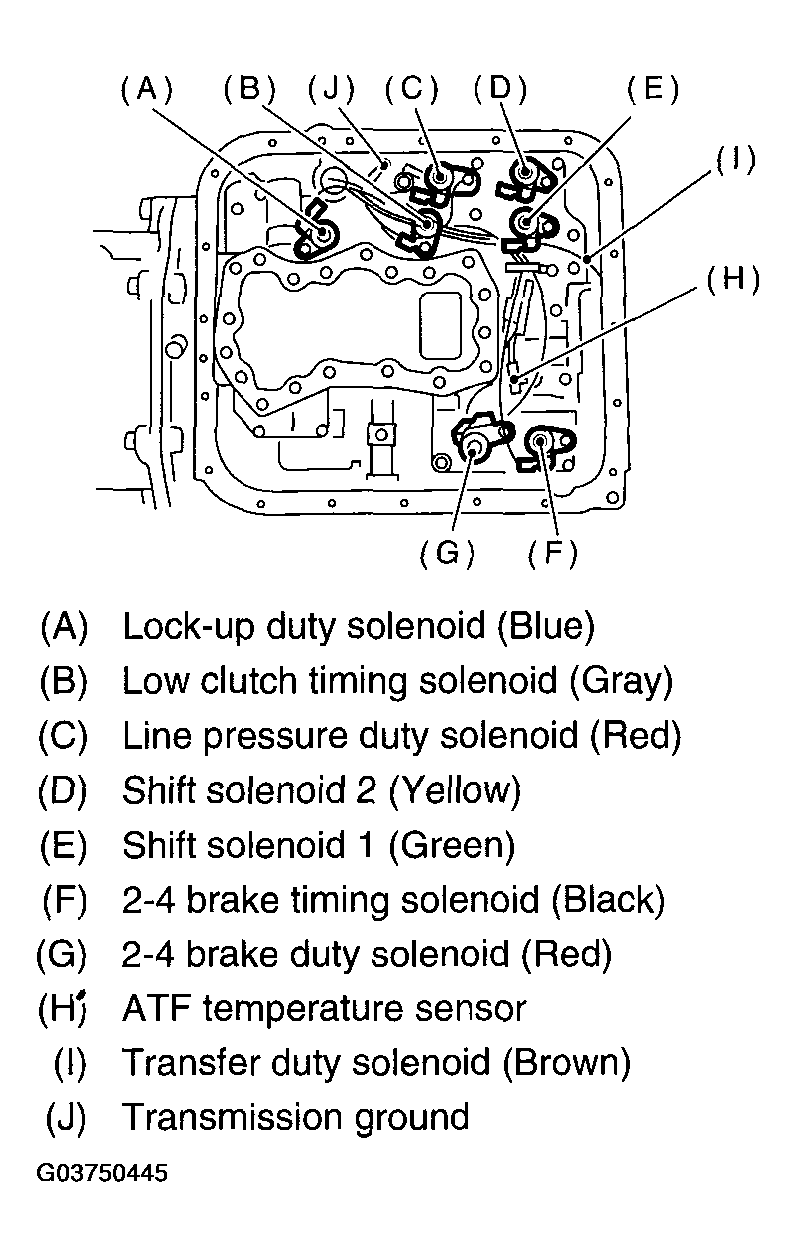 (A) (B) (J) (C) (D) (E)

(I)

(H)

(G) (F)

(A) Lock-up duty solenoid (Blue)
(B) Low clutch timing solenoid (Gray)
(C) Line pressure duty solenoid (Red)
(D) Shift solenoid 2 (Yellow)
(E) Shift solenoid 1 (Green)
(F) 2-4 brake timing solenoid (Black)
(G) 2-4 brake duty solenoid (Red)
(H) ATF temperature sensor
(I) Transfer duty solenoid (Brown)
(J) Transmission ground

G03750445