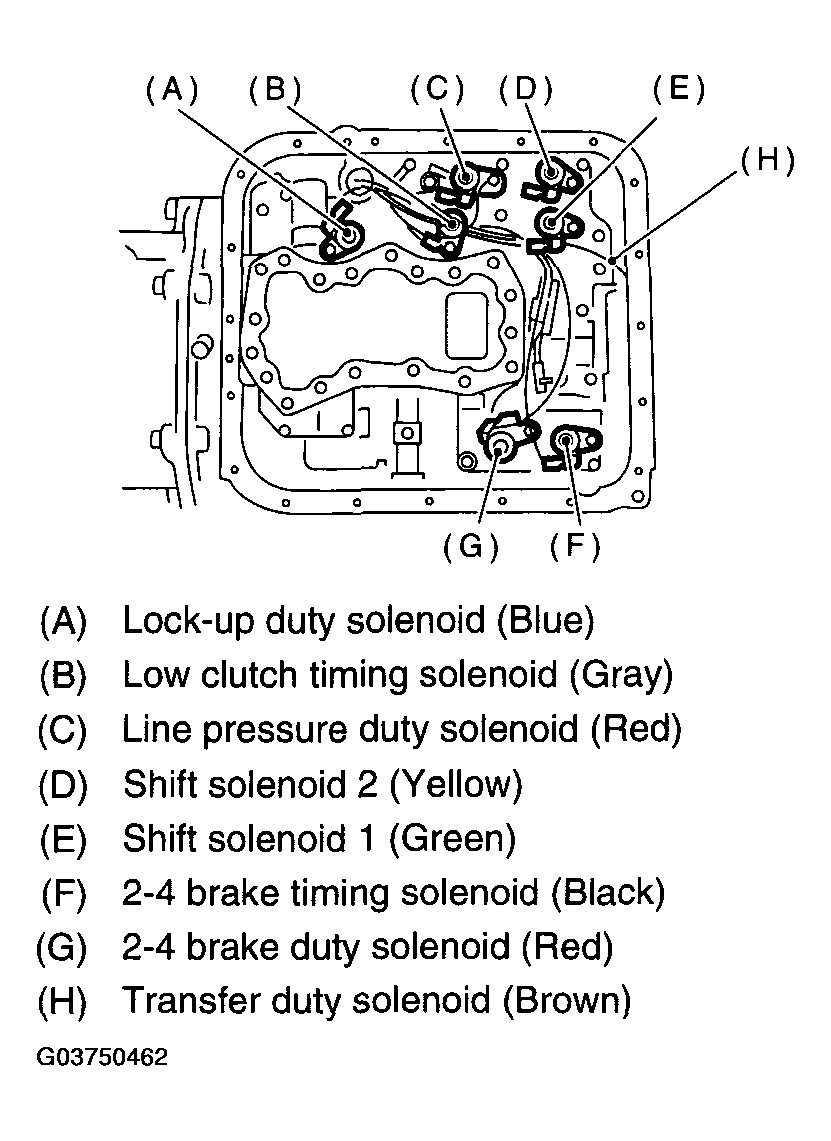 (A) (B) (C) (D) (E) (H)

(G) (F)

(A) Lock-up duty solenoid (Blue)
(B) Low clutch timing solenoid (Gray)
(C) Line pressure duty solenoid (Red)
(D) Shift solenoid 2 (Yellow)
(E) Shift solenoid 1 (Green)
(F) 2-4 brake timing solenoid (Black)
(G) 2-4 brake duty solenoid (Red)
(H) Transfer duty solenoid (Brown)

G03750462