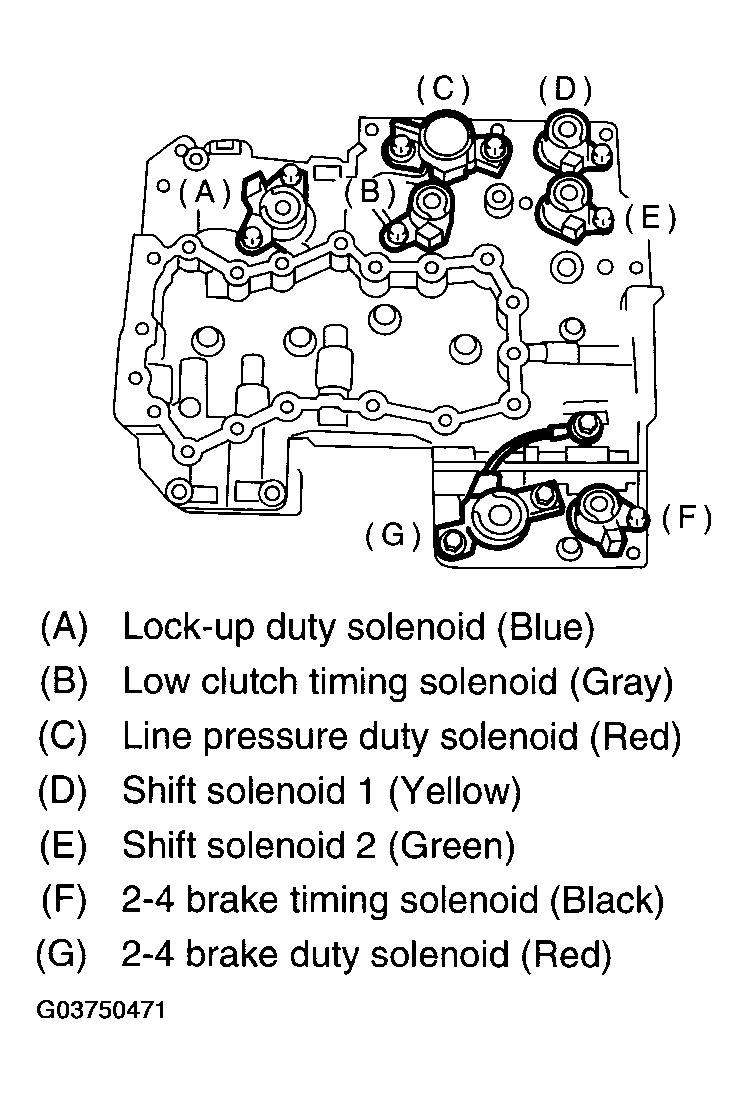 (C) (D)

(A) (B) (E)

(G) (F)

(A) Lock-up duty solenoid (Blue)
(B) Low clutch timing solenoid (Gray)
(C) Line pressure duty solenoid (Red)
(D) Shift solenoid 1 (Yellow)
(E) Shift solenoid 2 (Green)
(F) 2-4 brake timing solenoid (Black)
(G) 2-4 brake duty solenoid (Red)

G03750471