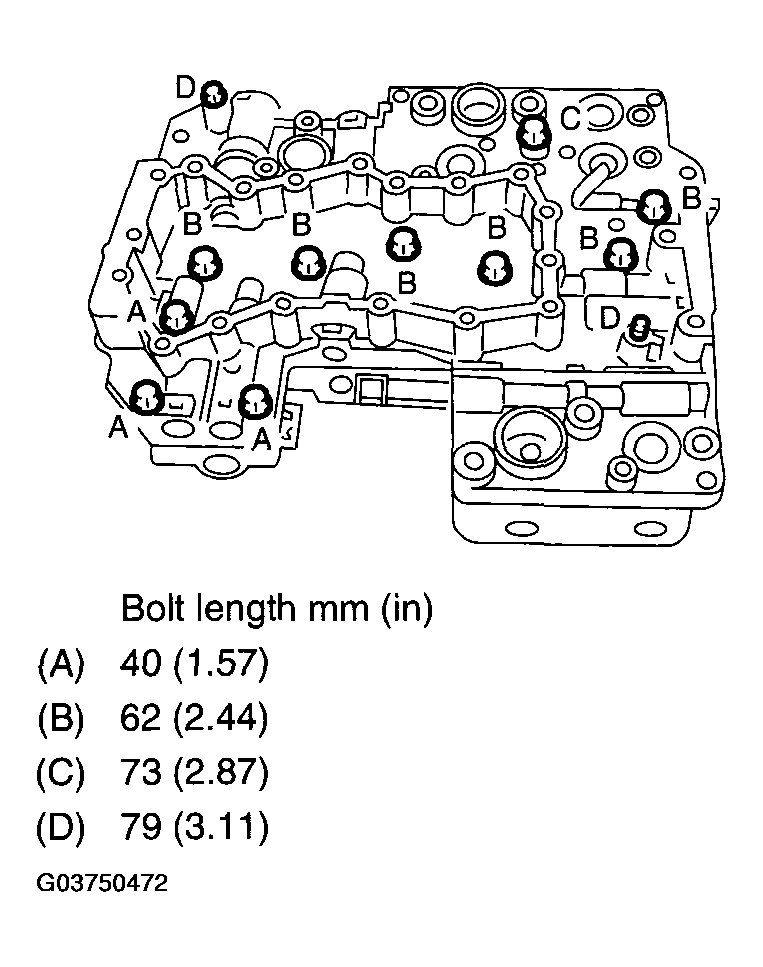 D
C
B
B
B
B
B
B
A
D
A
A

Bolt length mm (in)
(A) 40 (1.57)
(B) 62 (2.44)
(C) 73 (2.87)
(D) 79 (3.11)

G03750472