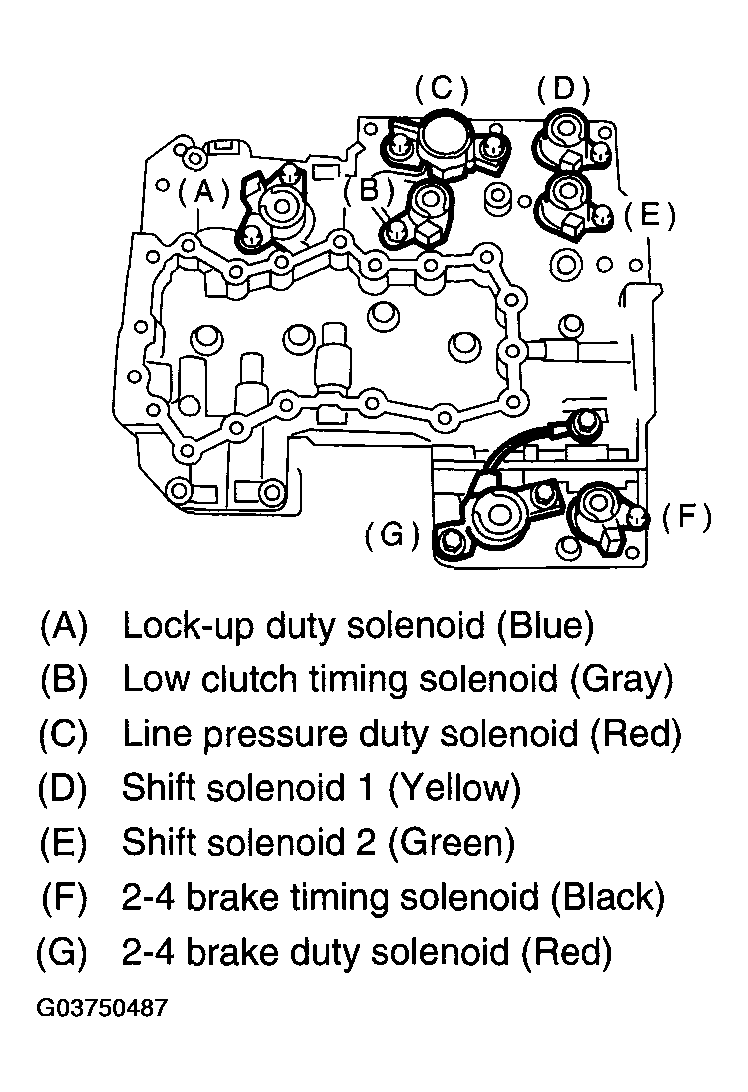 (C)
(D)
(A)
(B)
(E)
(G)
(F)

(A) Lock-up duty solenoid (Blue)
(B) Low clutch timing solenoid (Gray)
(C) Line pressure duty solenoid (Red)
(D) Shift solenoid 1 (Yellow)
(E) Shift solenoid 2 (Green)
(F) 2-4 brake timing solenoid (Black)
(G) 2-4 brake duty solenoid (Red)

G03750487