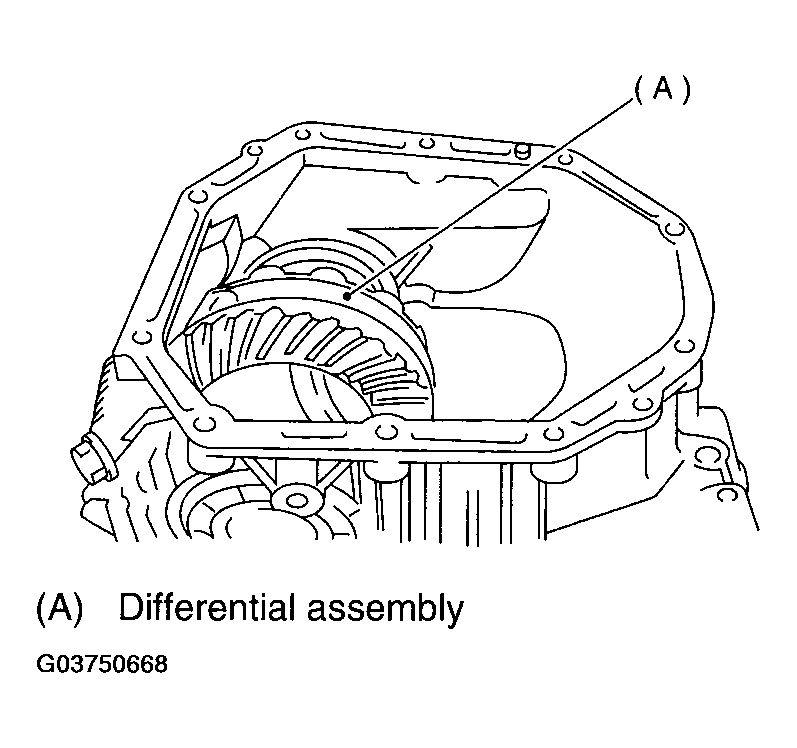 (A)

(A) Differential assembly

G03750668