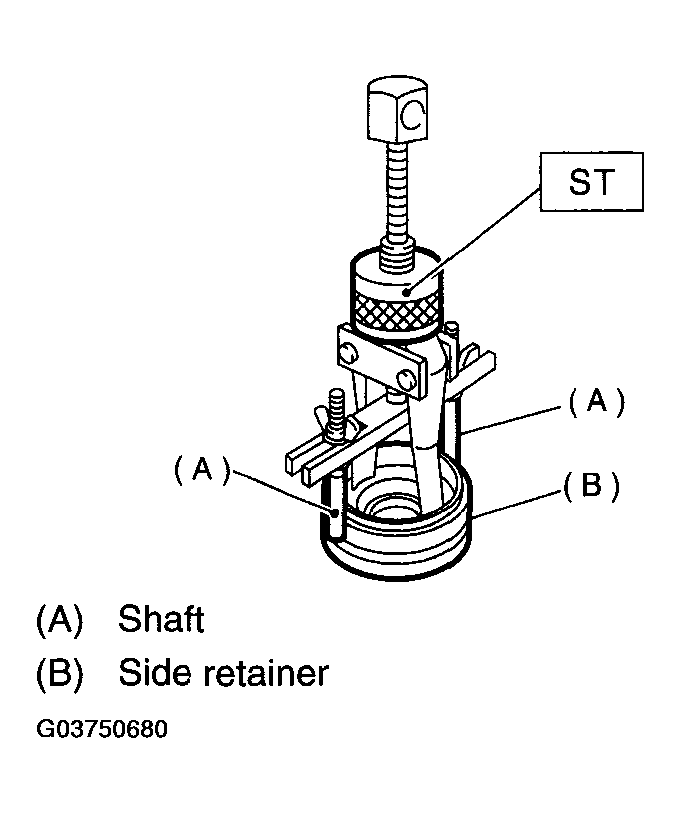 ST

(A)

(A)

(B)

(A) Shaft

(B) Side retainer

G03750680