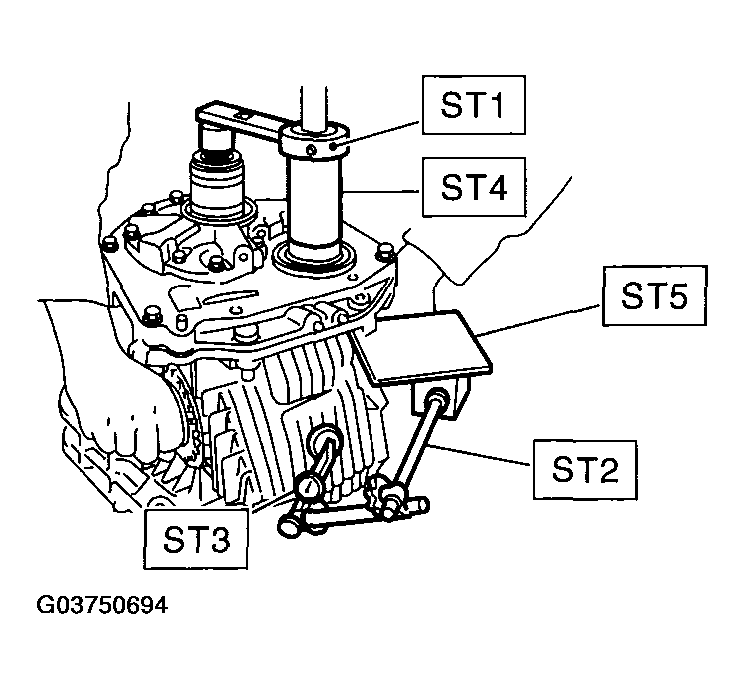 ST1
ST4
ST5
ST2
ST3
G03750694