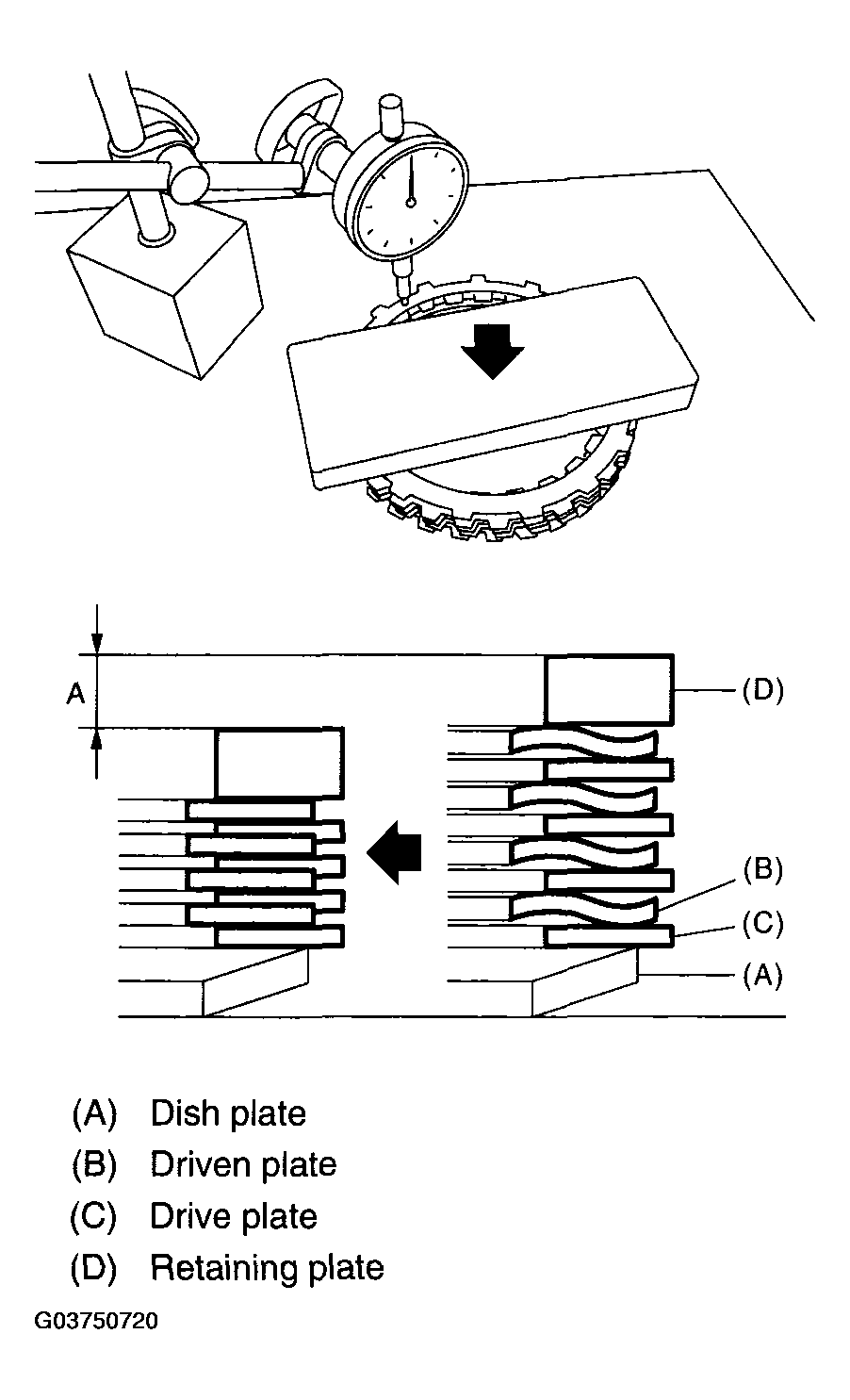 A

(D)

(B)

(C)

(A)

(A) Dish plate
(B) Driven plate
(C) Drive plate
(D) Retaining plate

G03750720